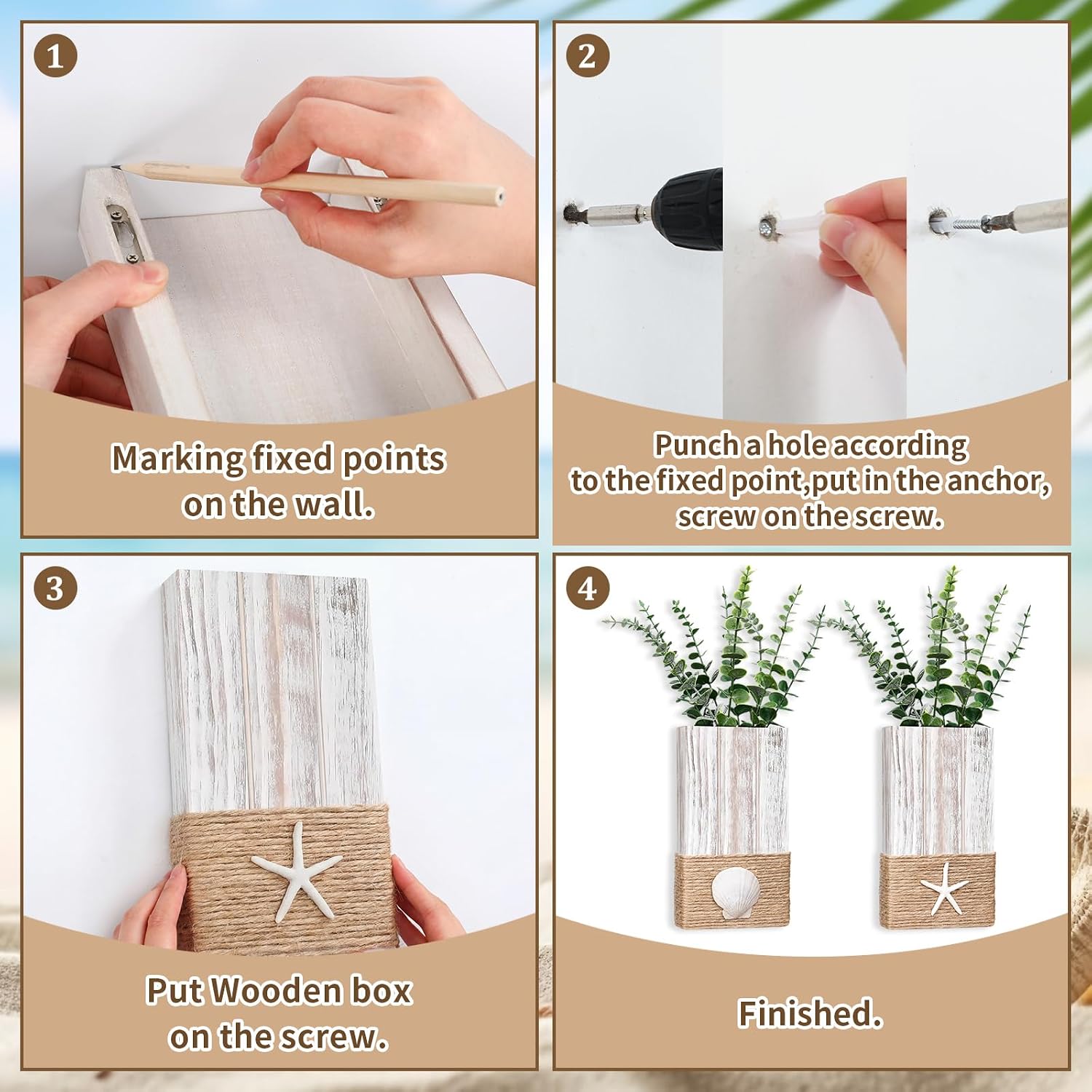 1

Marking fixed points on the wall.

2

Punch a hole according to the fixed point,put in the anchor, screw on the screw.

3

Put Wooden box on the screw.

4

Finished.