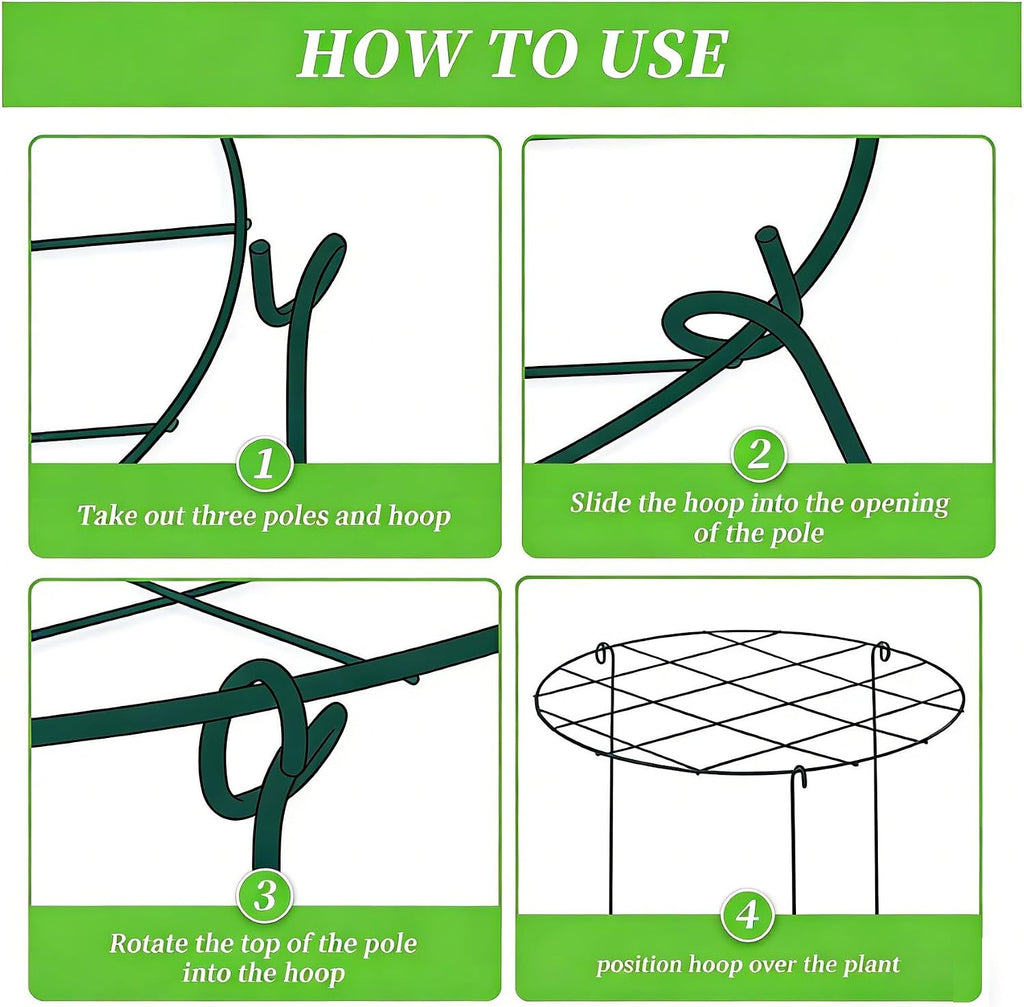 HOW TO USE

1
Take out three poles and hoop

2
Slide the hoop into the opening of the pole

3
Rotate the top of the pole into the hoop

4
position hoop over the plant