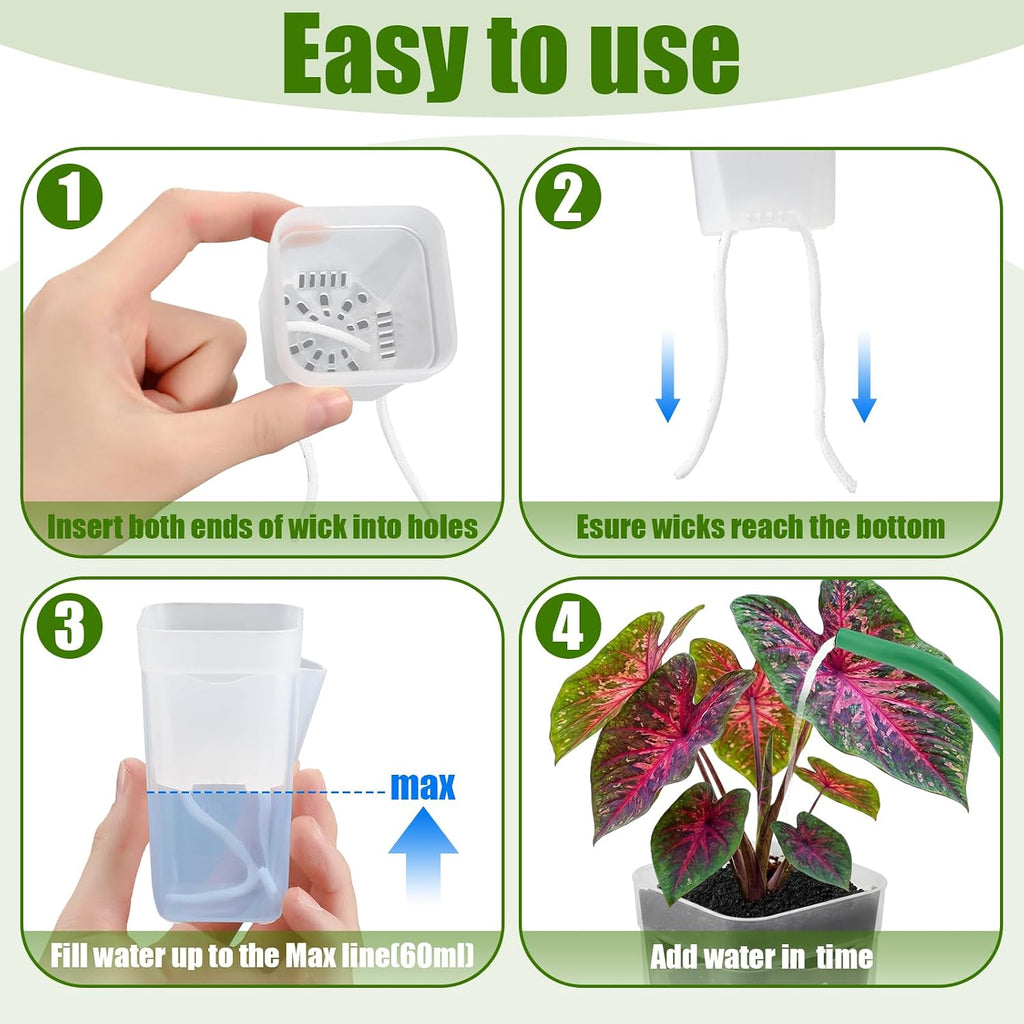 Easy to use

1
Insert both ends of wick into holes

2
Esure wicks reach the bottom

3
max
Fill water up to the Max line(60ml)

4
Add water in time