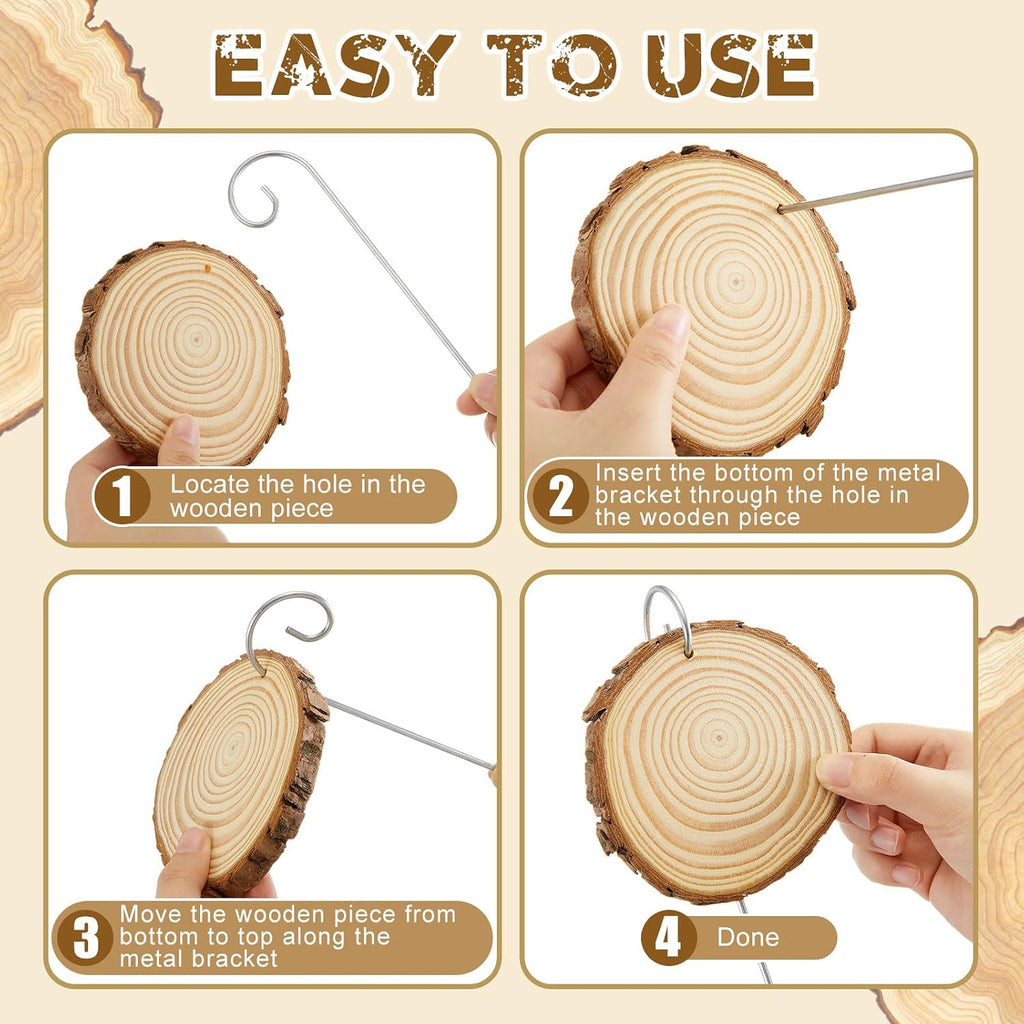 EASY TO USE

1 Locate the hole in the wooden piece

2 Insert the bottom of the metal bracket through the hole in the wooden piece

3 Move the wooden piece from bottom to top along the metal bracket

4 Done