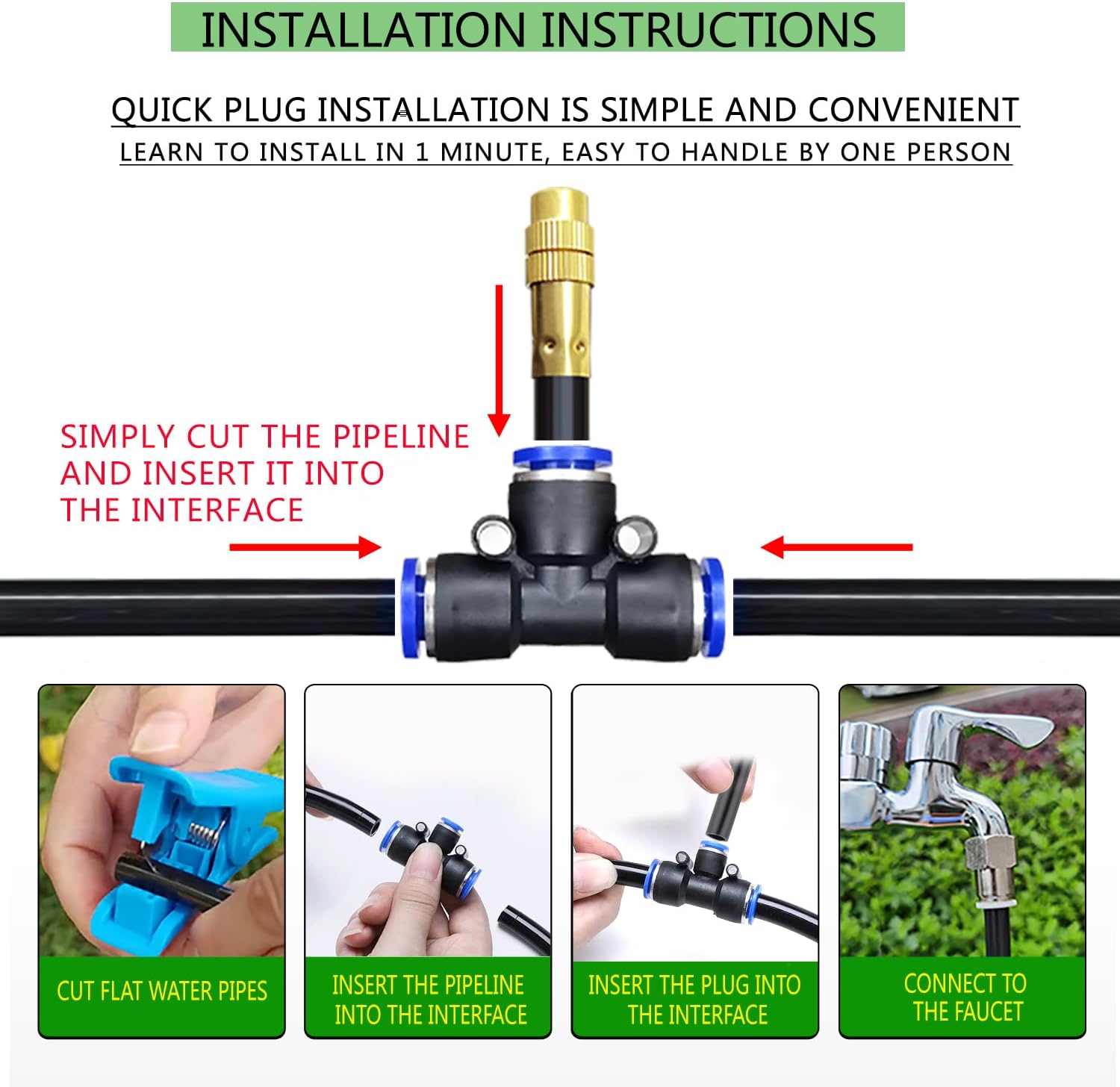 INSTALLATION INSTRUCTIONS

QUICK PLUG INSTALLATION IS SIMPLE AND CONVENIENT

LEARN TO INSTALL IN 1 MINUTE, EASY TO HANDLE BY ONE PERSON

SIMPLY CUT THE PIPELINE AND INSERT IT INTO THE INTERFACE

CUT FLAT WATER PIPES

INSERT THE PIPELINE INTO THE INTERFACE

INSERT THE PLUG INTO THE INTERFACE

CONNECT TO THE FAUCET