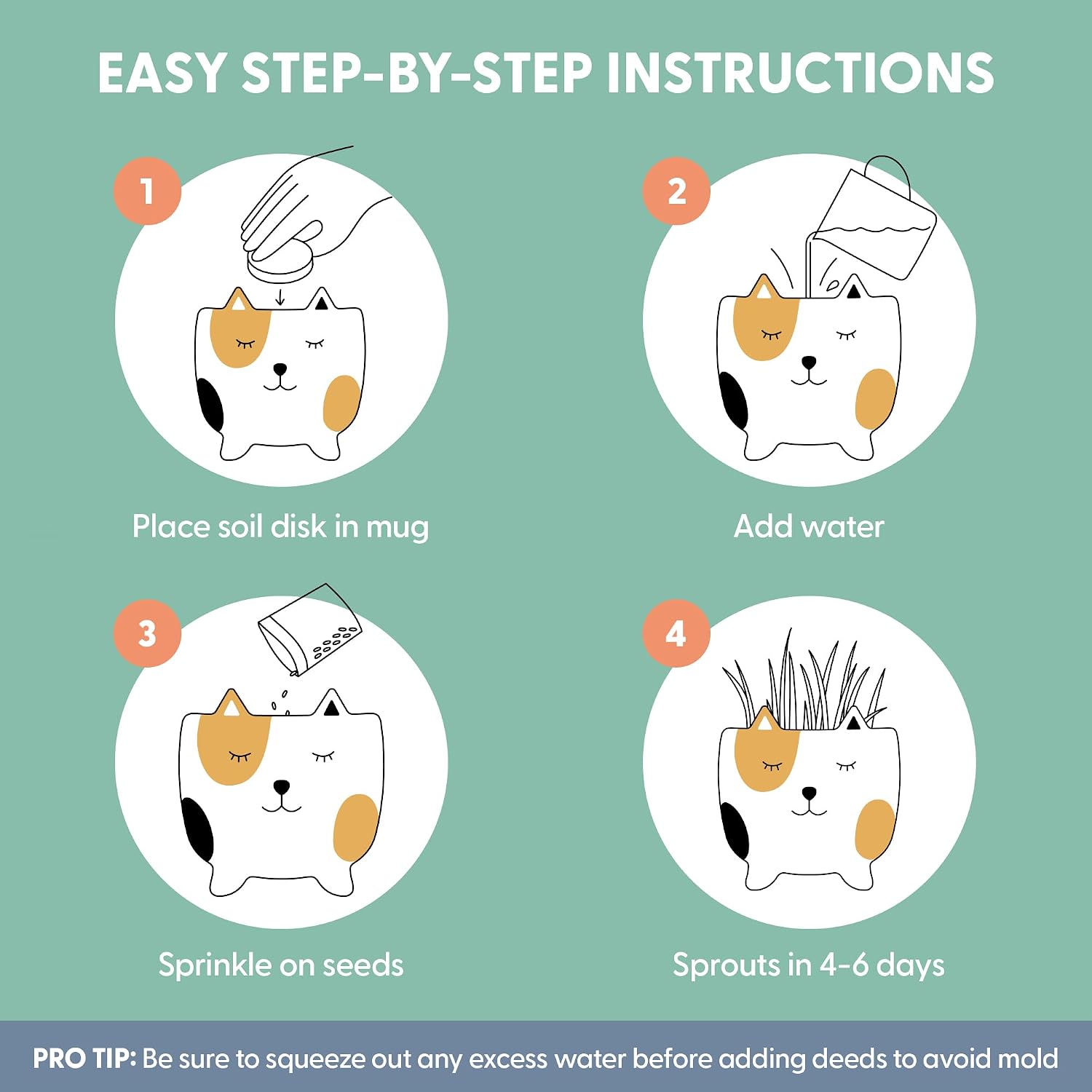 EASY STEP-BY-STEP INSTRUCTIONS

1

Place soil disk in mug

2

Add water

3

Sprinkle on seeds

4

Sprouts in 4-6 days

PRO TIP: Be sure to squeeze out any excess water before adding deeds to avoid mold