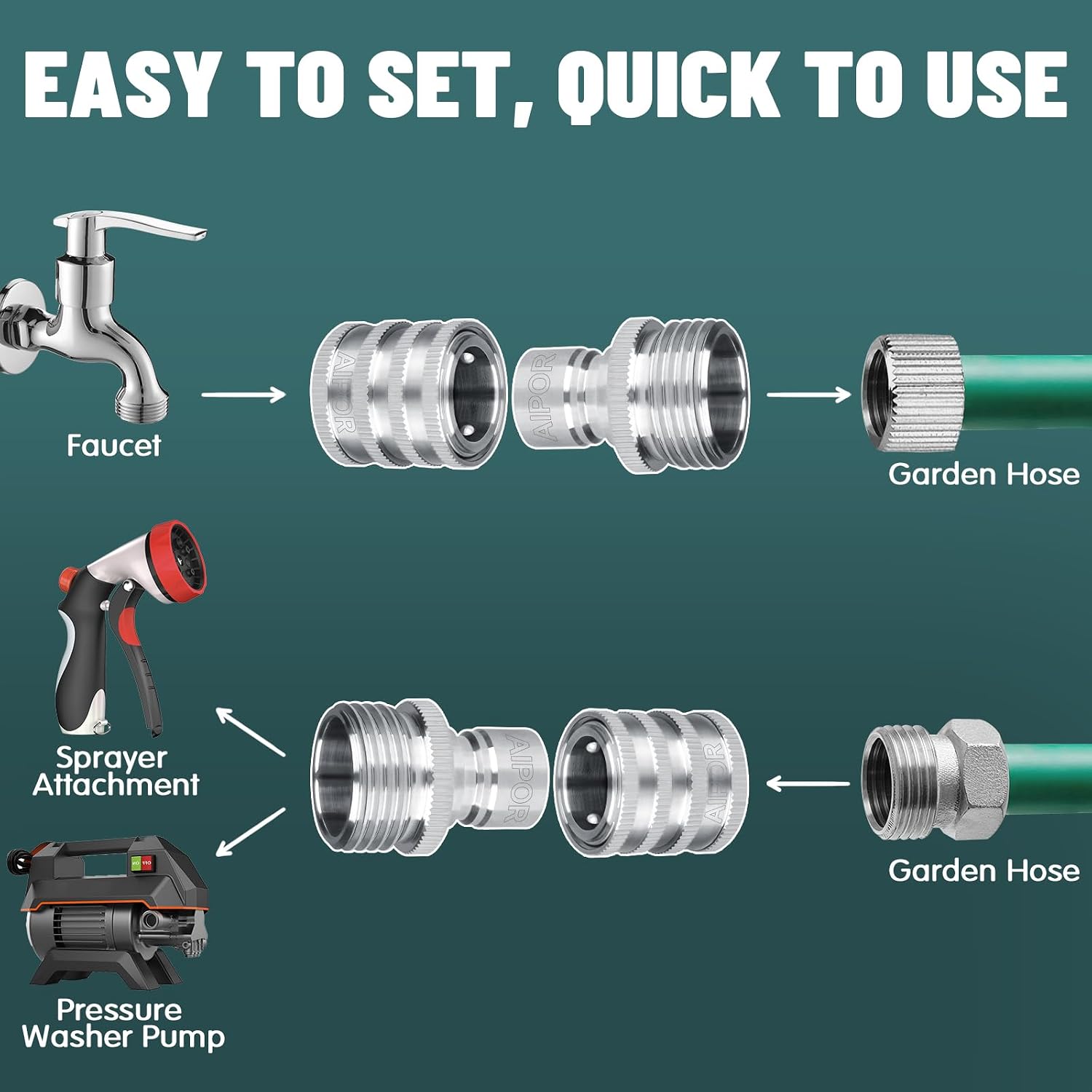 EASY TO SET, QUICK TO USE

Faucet

AIPOR

AIPOR

Garden Hose

Sprayer Attachment

AIPOR

AIPOR

Garden Hose

ON OFF

Pressure Washer Pump