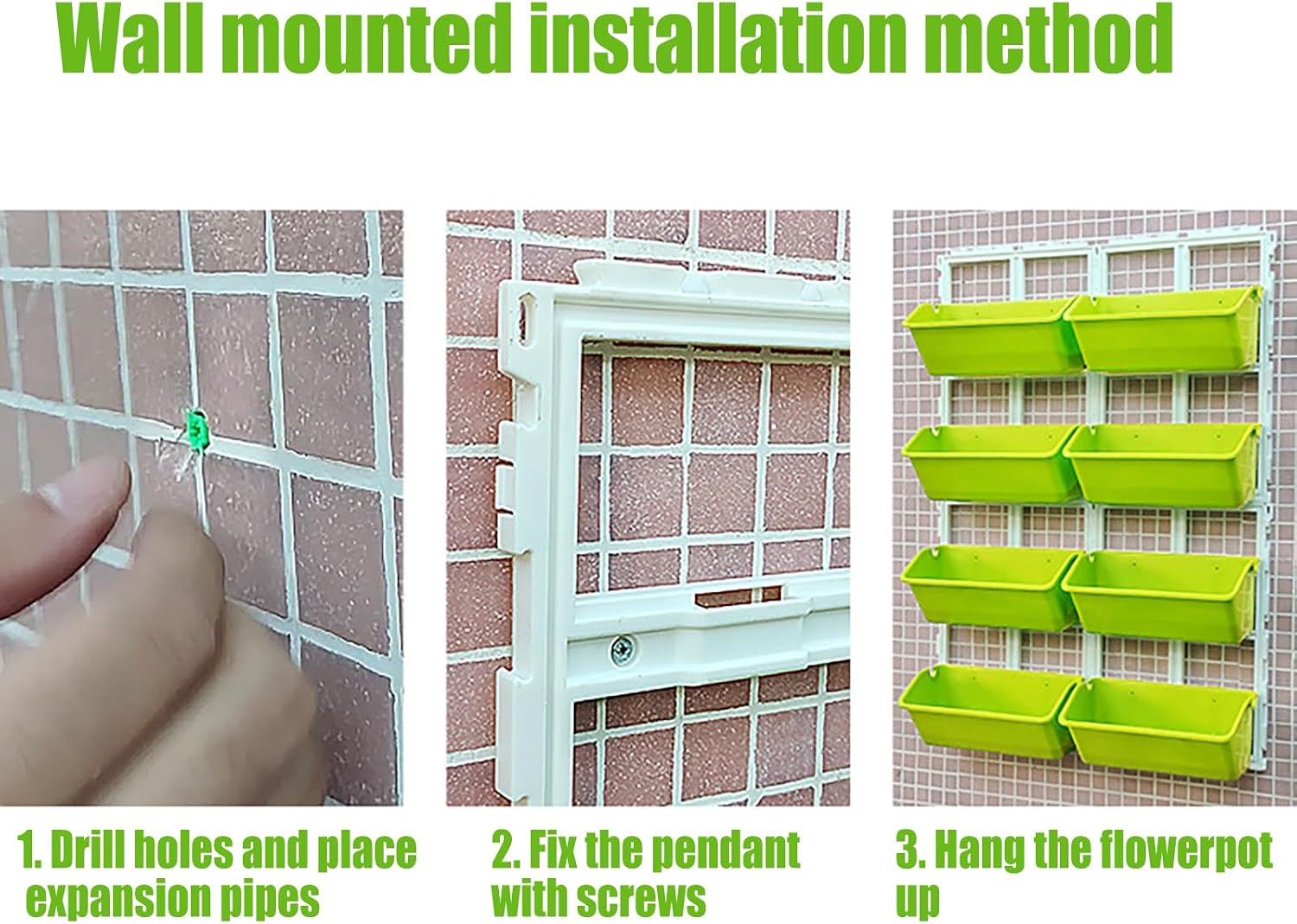 Wall mounted installation method

1. Drill holes and place expansion pipes

2. Fix the pendant with screws

3. Hang the flowerpot up