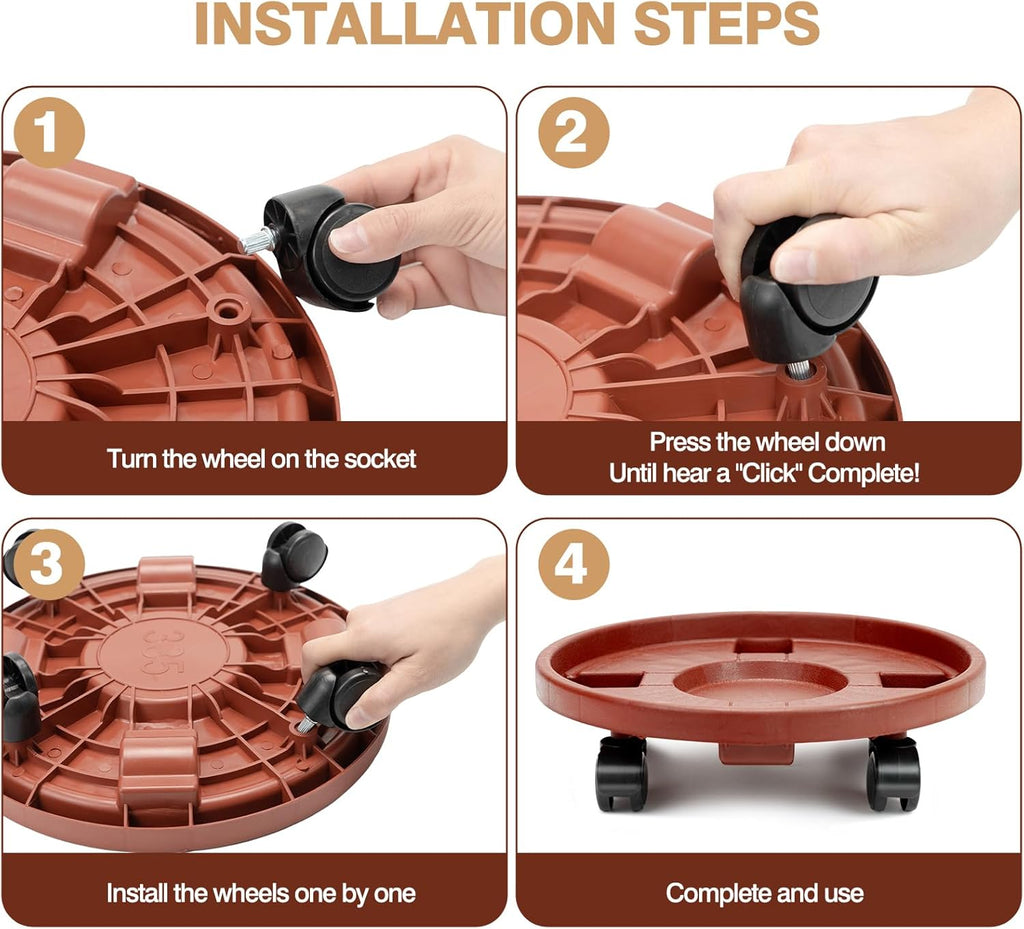 INSTALLATION STEPS

1

Turn the wheel on the socket

2

Press the wheel down
Until hear a "Click" Complete!

3

335

Install the wheels one by one

4

Complete and use