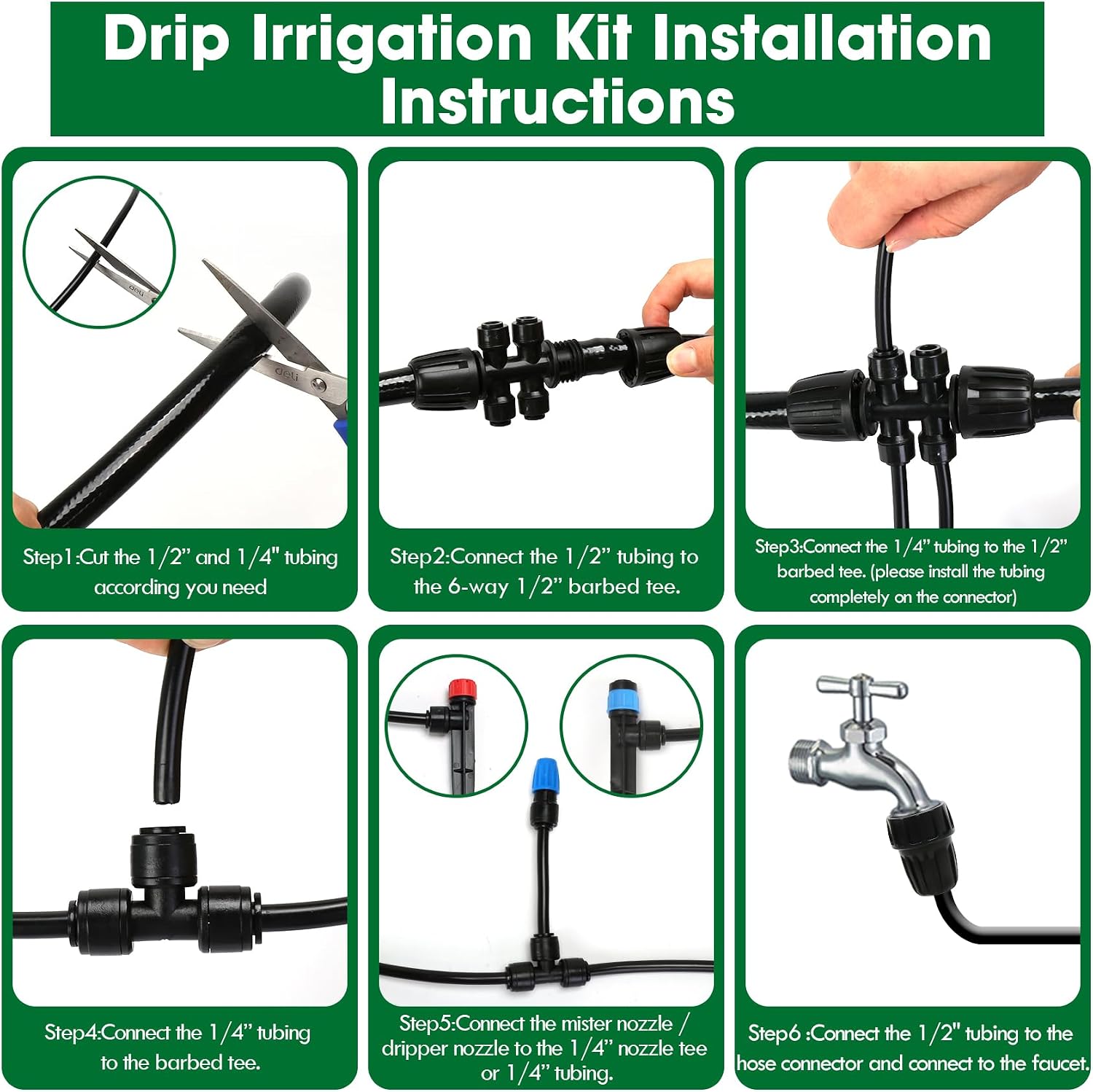 Drip Irrigation Kit Installation Instructions

deli

deli

Step1:Cut the 1/2” and 1/4" tubing according you need

Step2:Connect the 1/2” tubing to the 6-way 1/2” barbed tee.

Step3:Connect the 1/4” tubing to the 1/2” barbed tee. (please install the tubing completely on the connector)

Step4:Connect the 1/4” tubing to the barbed tee.

Step5:Connect the mister nozzle / dripper nozzle to the 1/4” nozzle tee or 1/4” tubing.

Step6 :Connect the 1/2" tubing to the hose connector and connect to the faucet.