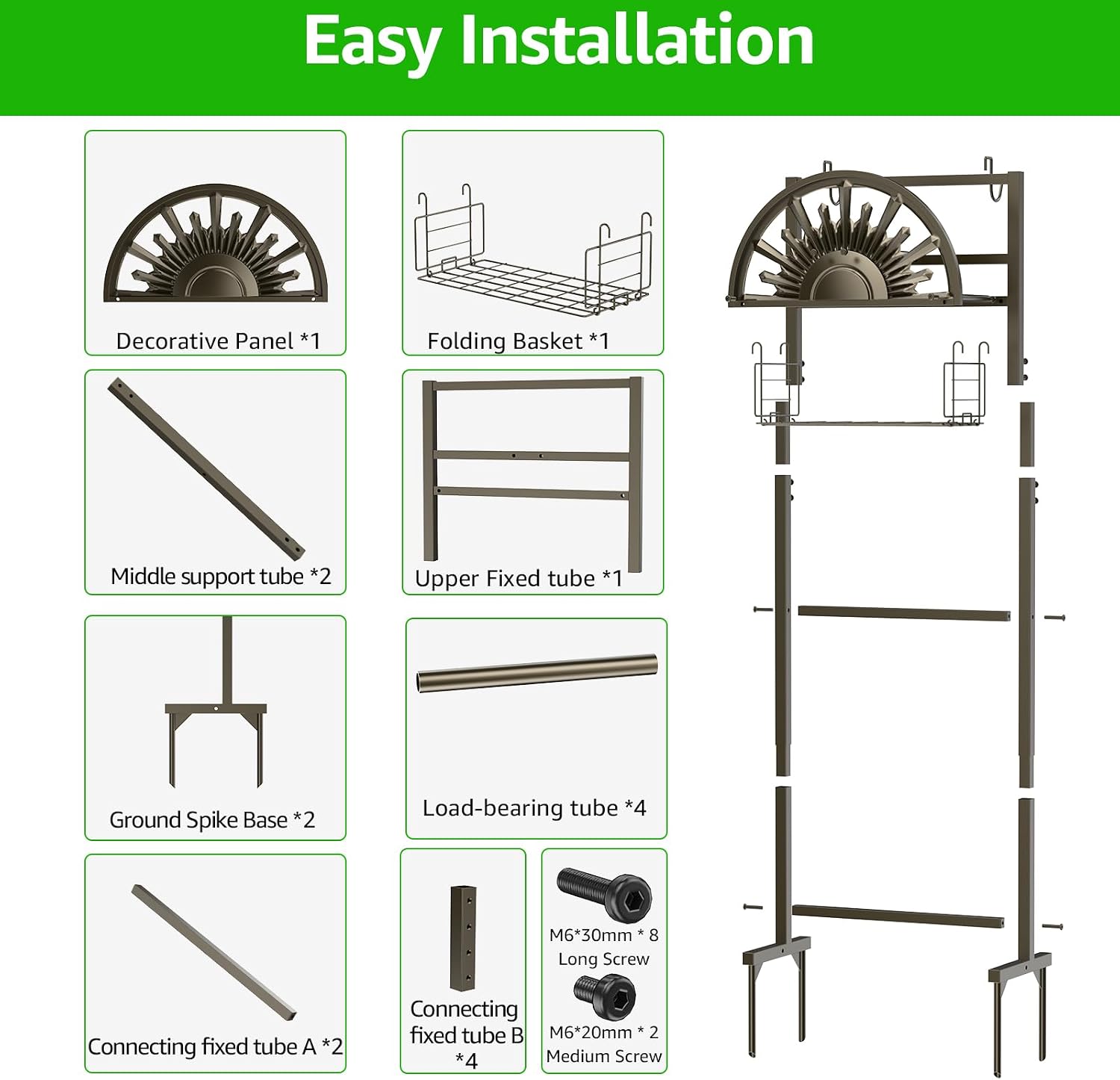 Easy Installation

Decorative Panel *1

Folding Basket *1

Middle support tube *2

Upper Fixed tube *1

Ground Spike Base *2

Load-bearing tube *4

Connecting fixed tube A *2

Connecting fixed tube B *4

M6*30mm * 8
Long Screw

M6*20mm * 2
Medium Screw