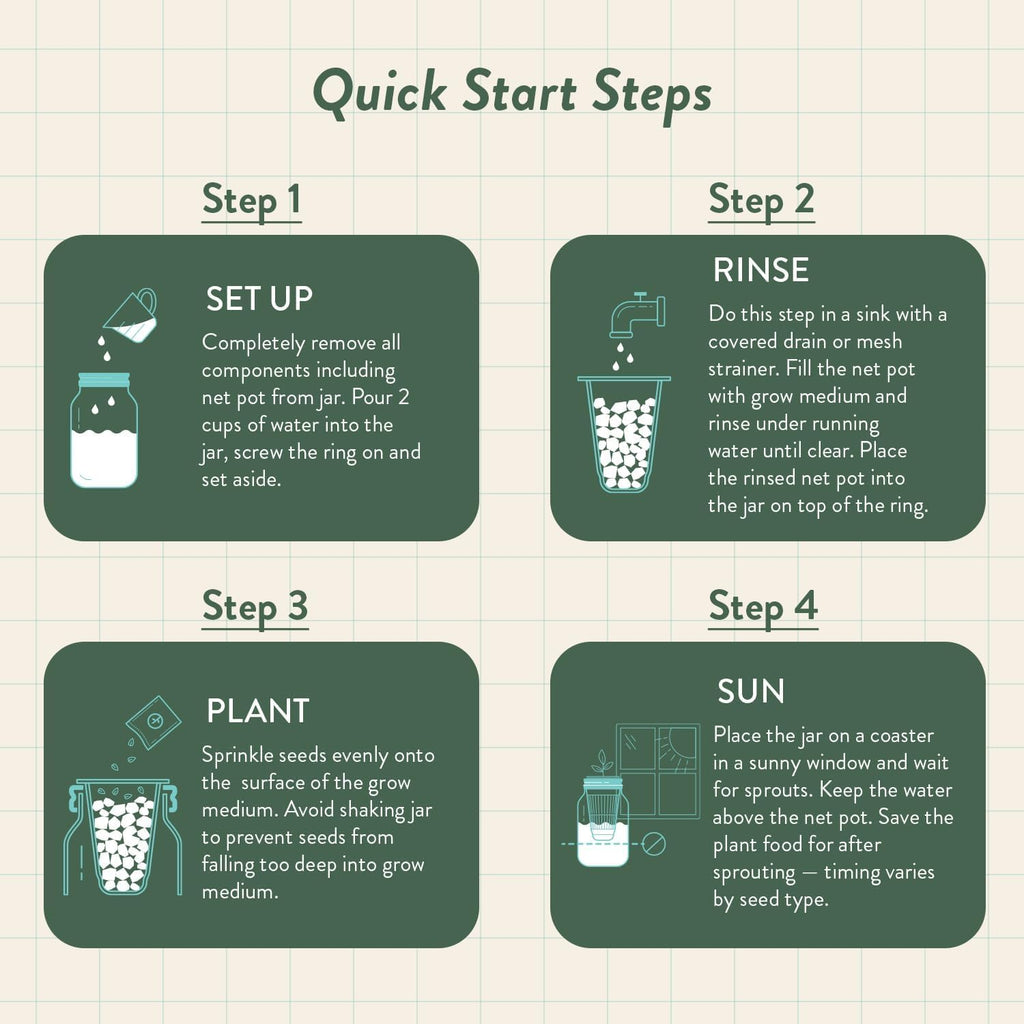 Quick Start Steps

Step 1

SET UP

Completely remove all components including net pot from jar. Pour 2 cups of water into the jar, screw the ring on and set aside.

Step 2

RINSE

Do this step in a sink with a covered drain or mesh strainer. Fill the net pot with grow medium and rinse under running water until clear. Place the rinsed net pot into the jar on top of the ring.

Step 3

PLANT

Sprinkle seeds evenly onto the surface of the grow medium. Avoid shaking jar to prevent seeds from falling too deep into grow medium.

Step 4

SUN

Place the jar on a coaster in a sunny window and wait for sprouts. Keep the water above the net pot. Save the plant food for after sprouting — timing varies by seed type.