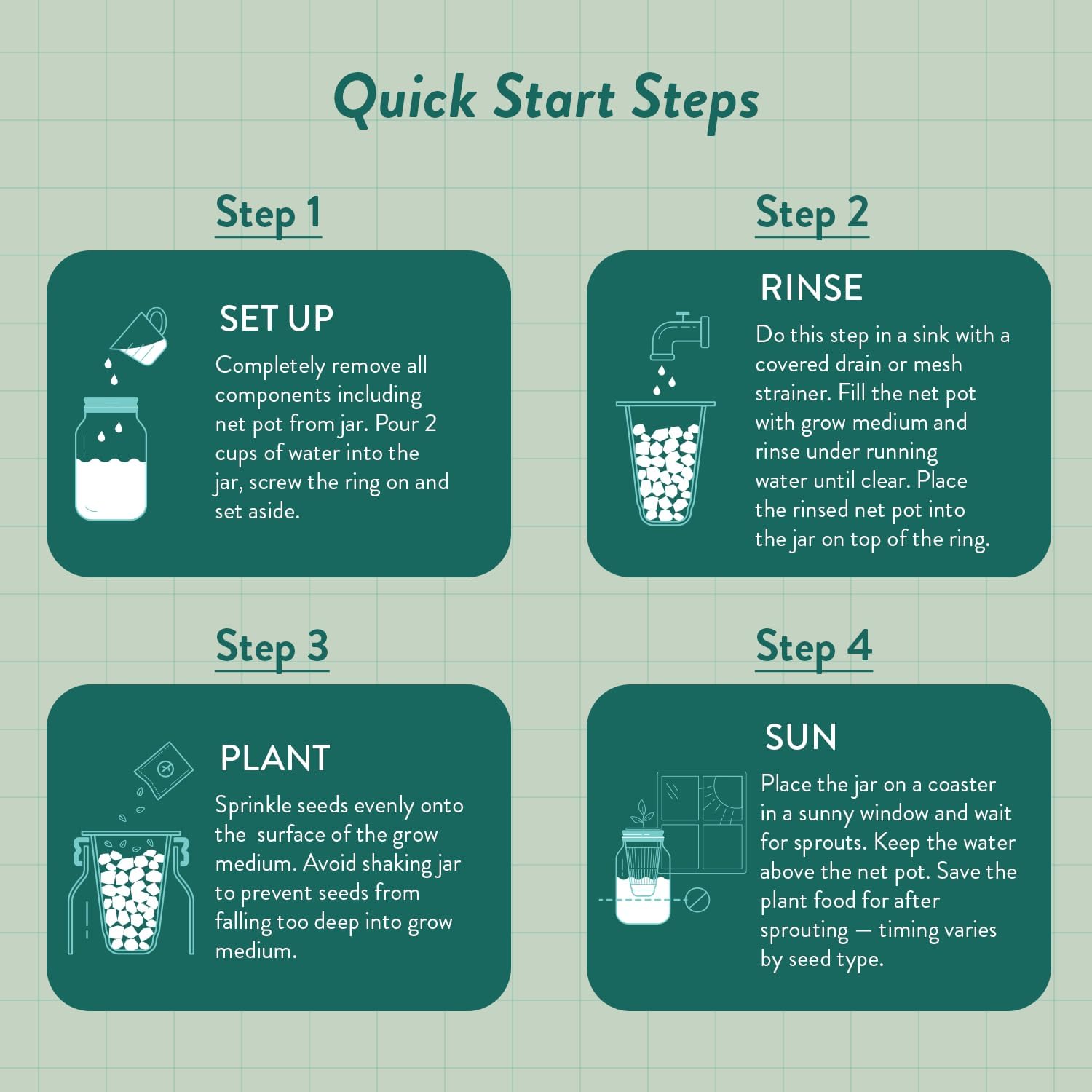 Quick Start Steps

Step 1

SET UP

Completely remove all components including net pot from jar. Pour 2 cups of water into the jar, screw the ring on and set aside.

Step 2

RINSE

Do this step in a sink with a covered drain or mesh strainer. Fill the net pot with grow medium and rinse under running water until clear. Place the rinsed net pot into the jar on top of the ring.

Step 3

PLANT

Sprinkle seeds evenly onto the surface of the grow medium. Avoid shaking jar to prevent seeds from falling too deep into grow medium.

Step 4

SUN

Place the jar on a coaster in a sunny window and wait for sprouts. Keep the water above the net pot. Save the plant food for after sprouting — timing varies by seed type.