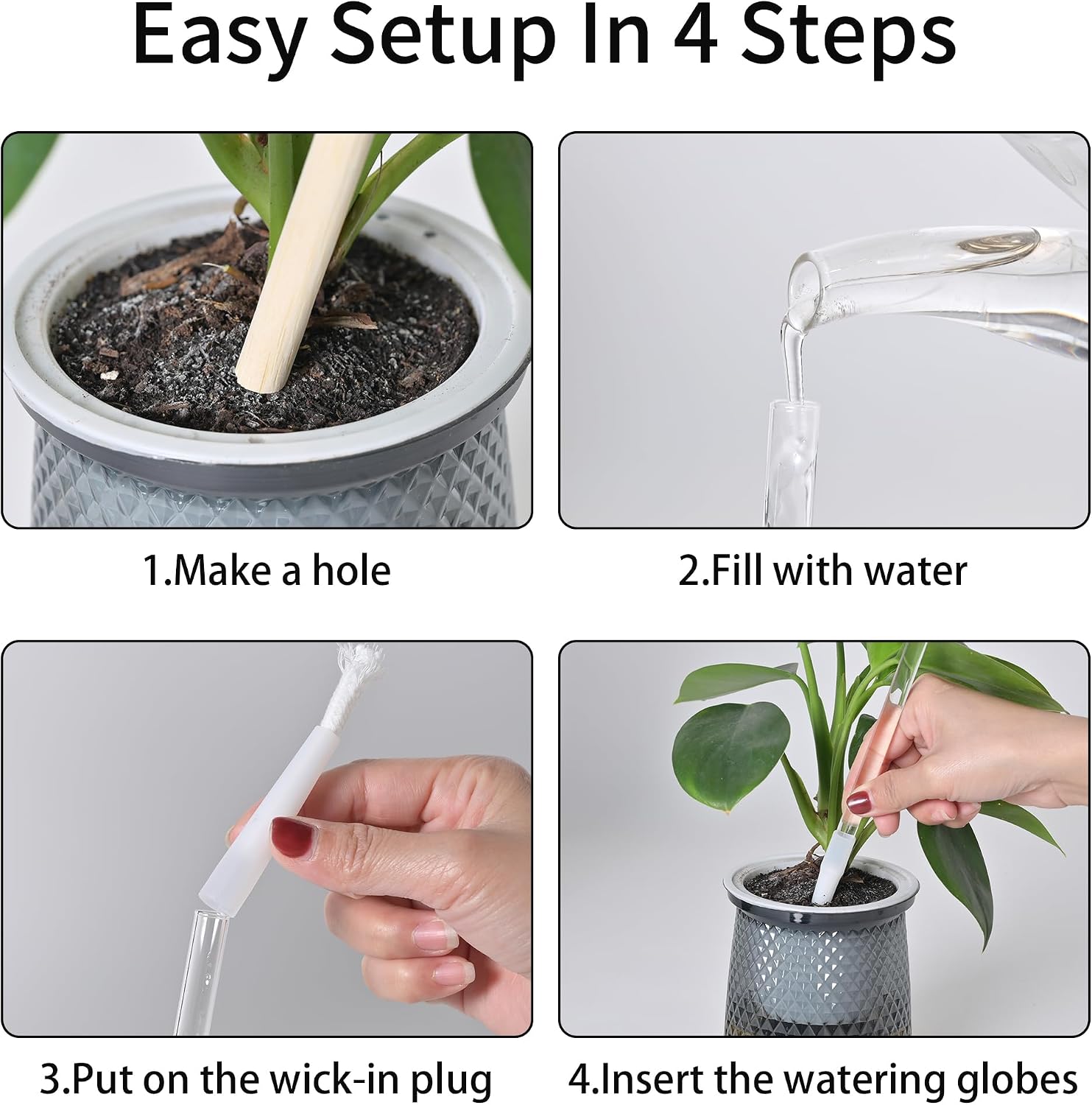 Easy Setup In 4 Steps

1.Make a hole

2.Fill with water

3.Put on the wick-in plug

4.Insert the watering globes