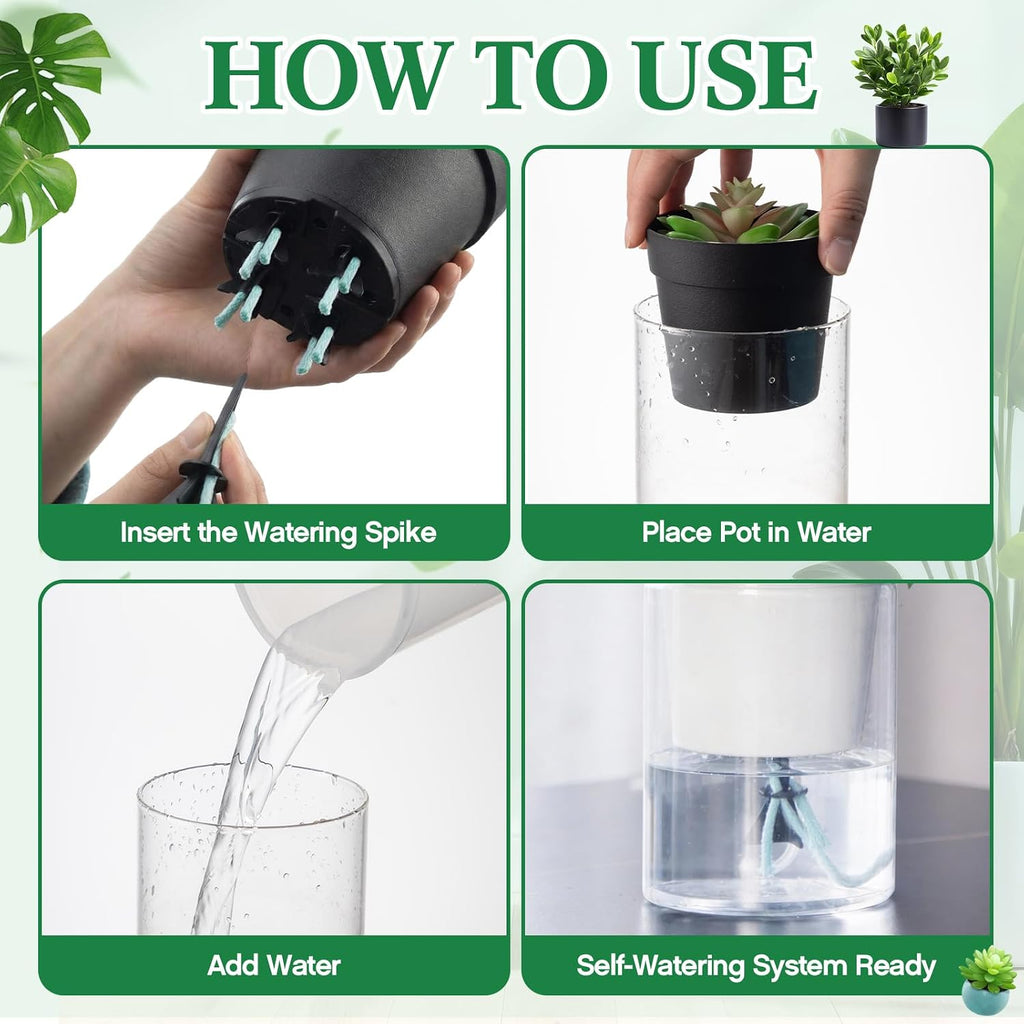 HOW TO USE

Insert the Watering Spike

Place Pot in Water

Add Water

Self-Watering System Ready