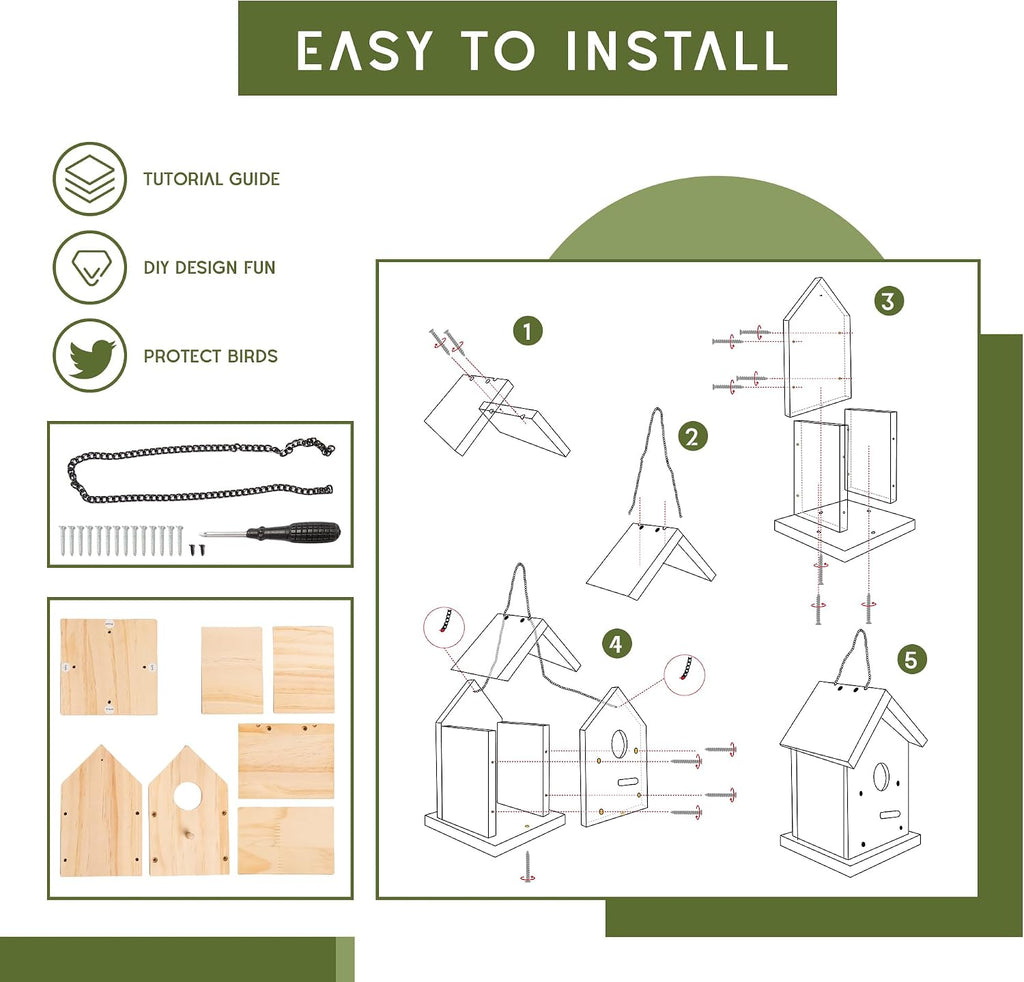 EASY TO INSTALL

TUTORIAL GUIDE

DIY DESIGN FUN

PROTECT BIRDS

1

2

3

4

5