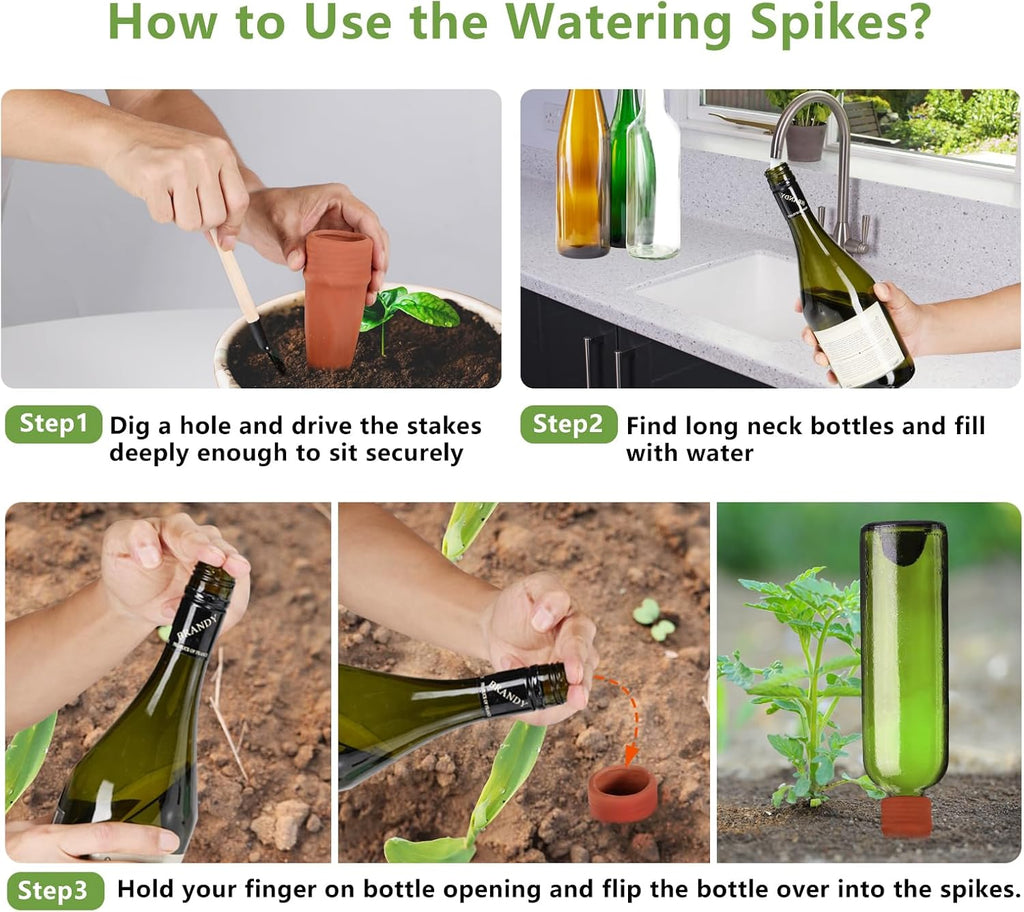 How to Use the Watering Spikes?

Step1 Dig a hole and drive the stakes deeply enough to sit securely

Step2 Find long neck bottles and fill with water

BRANDY

BRANDY

Step3 Hold your finger on bottle opening and flip the bottle over into the spikes.