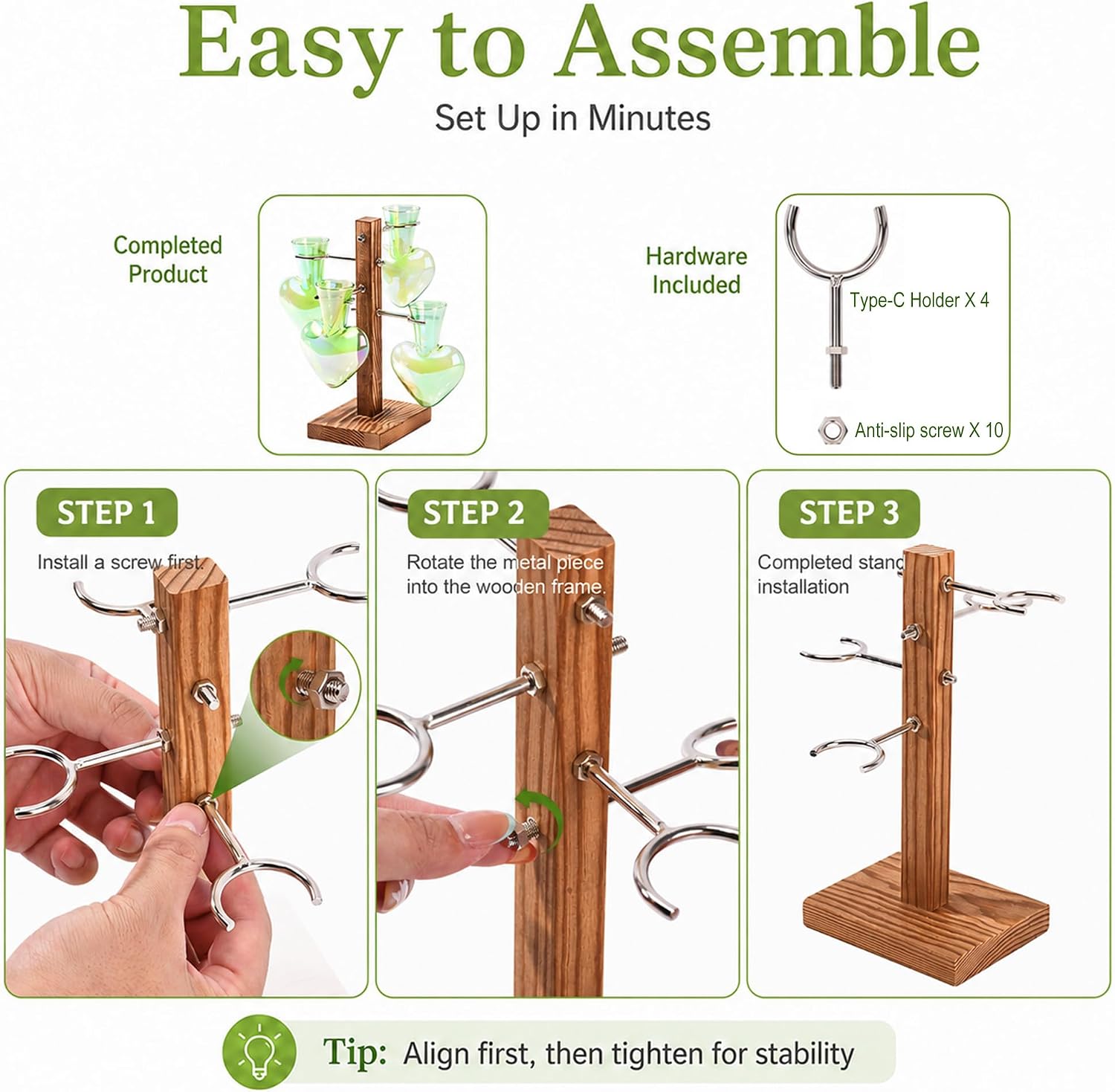 Easy to Assemble

Set Up in Minutes

Completed Product

Hardware Included

Type-C Holder X 4

Anti-slip screw X 10

STEP 1

Install a screw first.

STEP 2

Rotate the metal piece into the wooden frame.

STEP 3

Completed stand installation

Tip: Align first, then tighten for stability