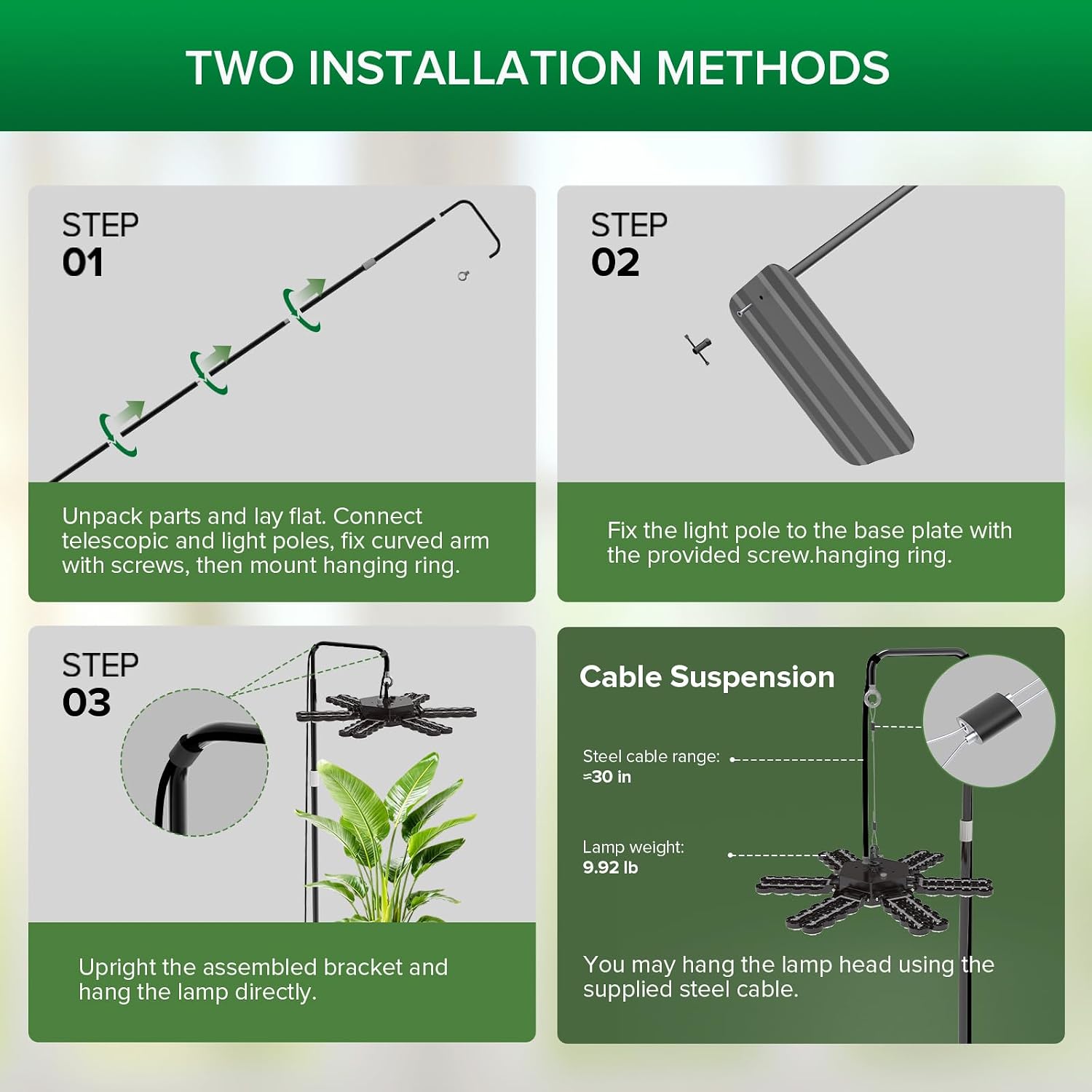 TWO INSTALLATION METHODS

STEP
01

Unpack parts and lay flat. Connect telescopic and light poles, fix curved arm with screws, then mount hanging ring.

STEP
02

Fix the light pole to the base plate with the provided screw.hanging ring.

STEP
03

Upright the assembled bracket and hang the lamp directly.

Cable Suspension

Steel cable range:
≈30 in

Lamp weight:
9.92 lb

You may hang the lamp head using the supplied steel cable.