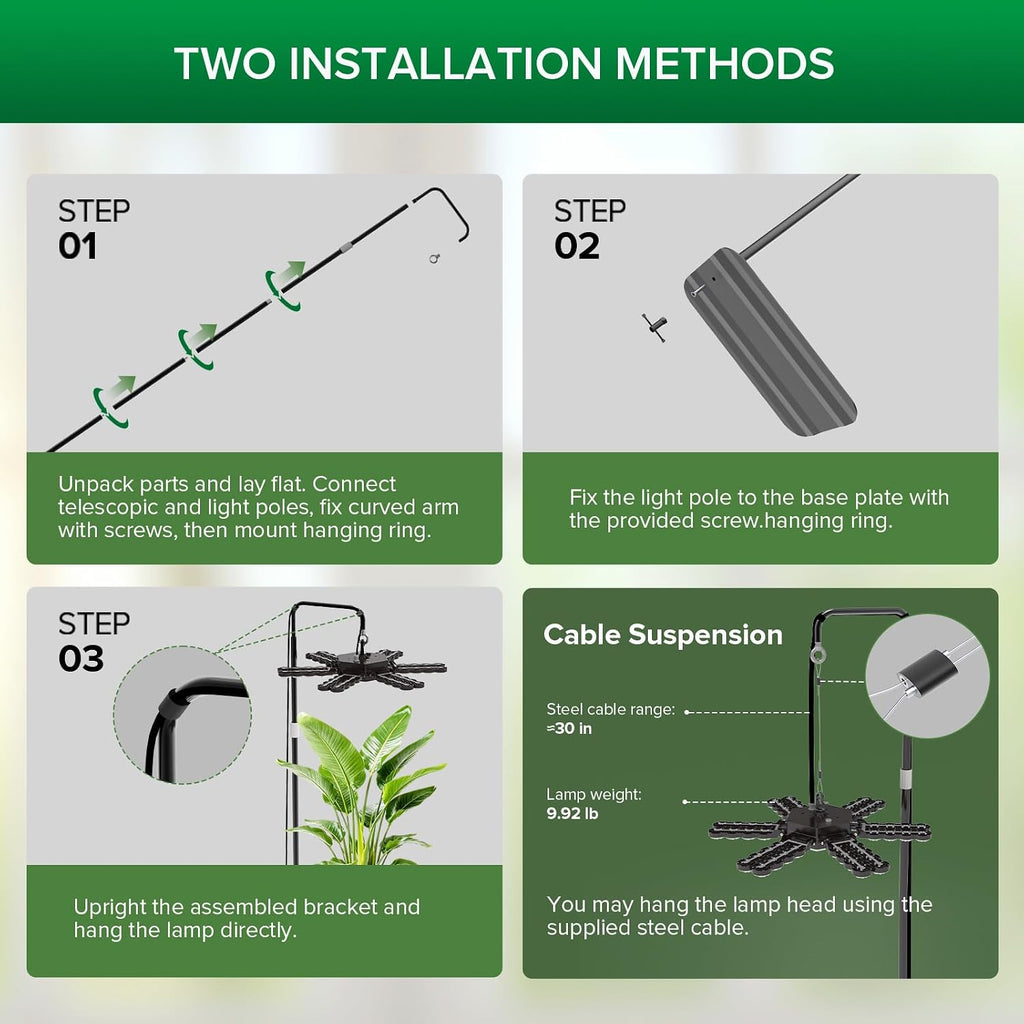 TWO INSTALLATION METHODS

STEP
01

Unpack parts and lay flat. Connect telescopic and light poles, fix curved arm with screws, then mount hanging ring.

STEP
02

Fix the light pole to the base plate with the provided screw.hanging ring.

STEP
03

Upright the assembled bracket and hang the lamp directly.

Cable Suspension

Steel cable range:
≈30 in

Lamp weight:
9.92 lb

You may hang the lamp head using the supplied steel cable.