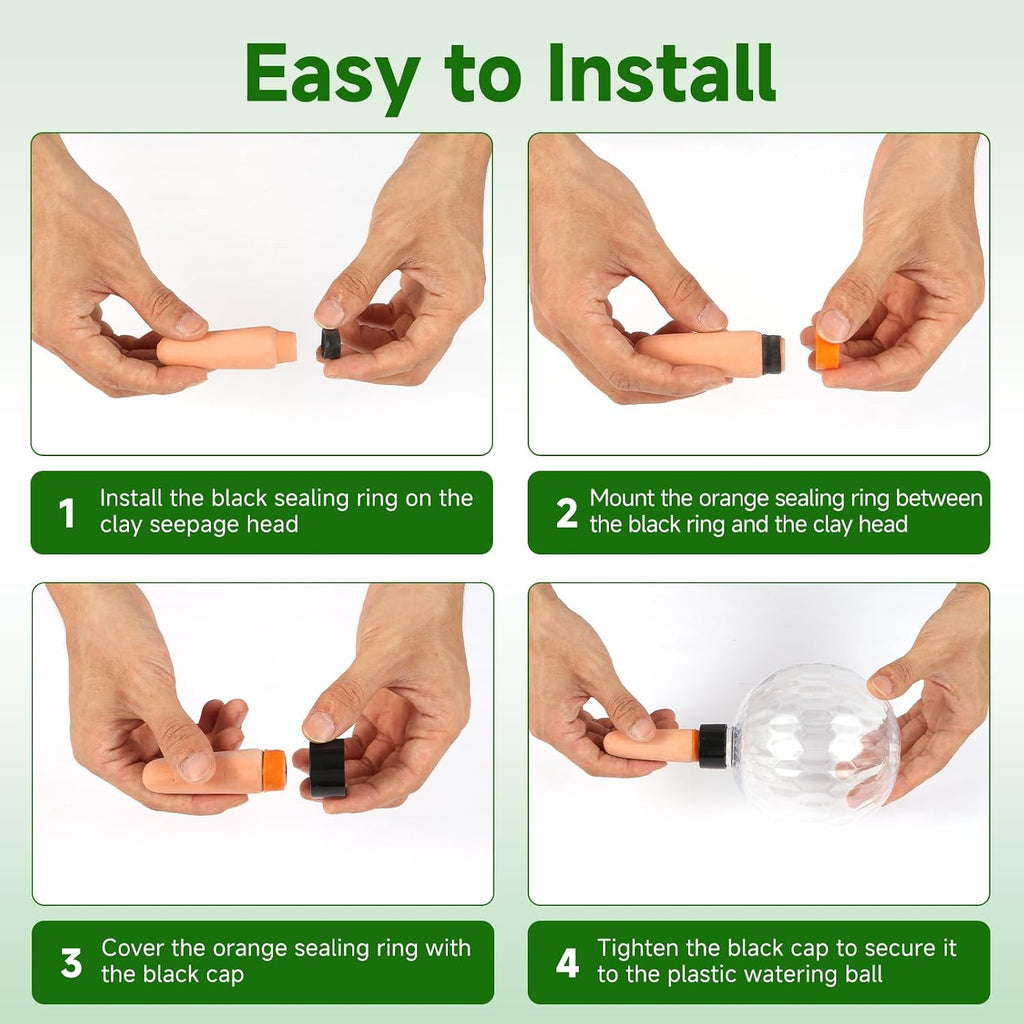 Easy to Install

1 Install the black sealing ring on the clay seepage head

2 Mount the orange sealing ring between the black ring and the clay head

3 Cover the orange sealing ring with the black cap

4 Tighten the black cap to secure it to the plastic watering ball