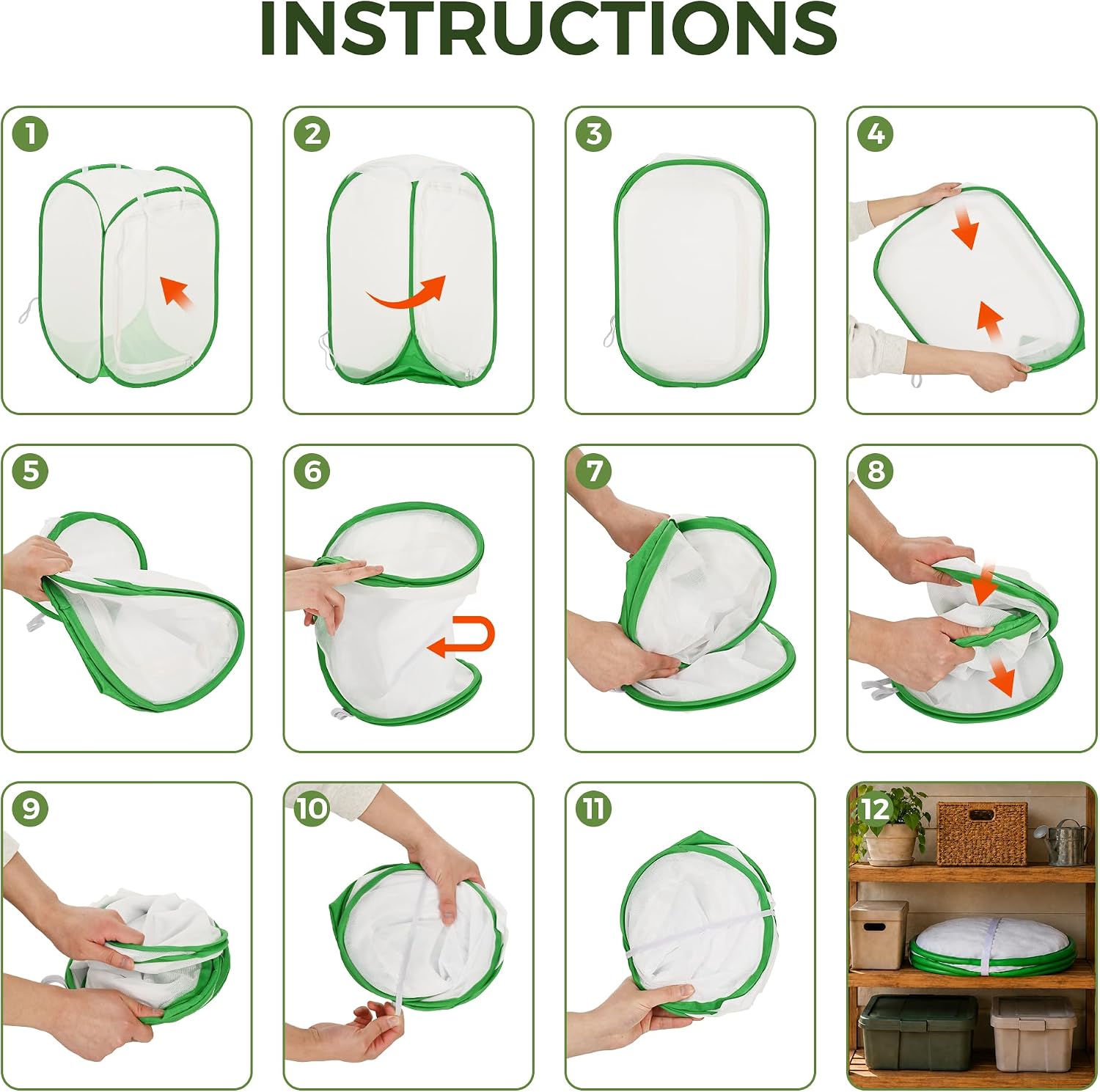 INSTRUCTIONS

1

2

3

4

5

6

7

8

9

10

11

12