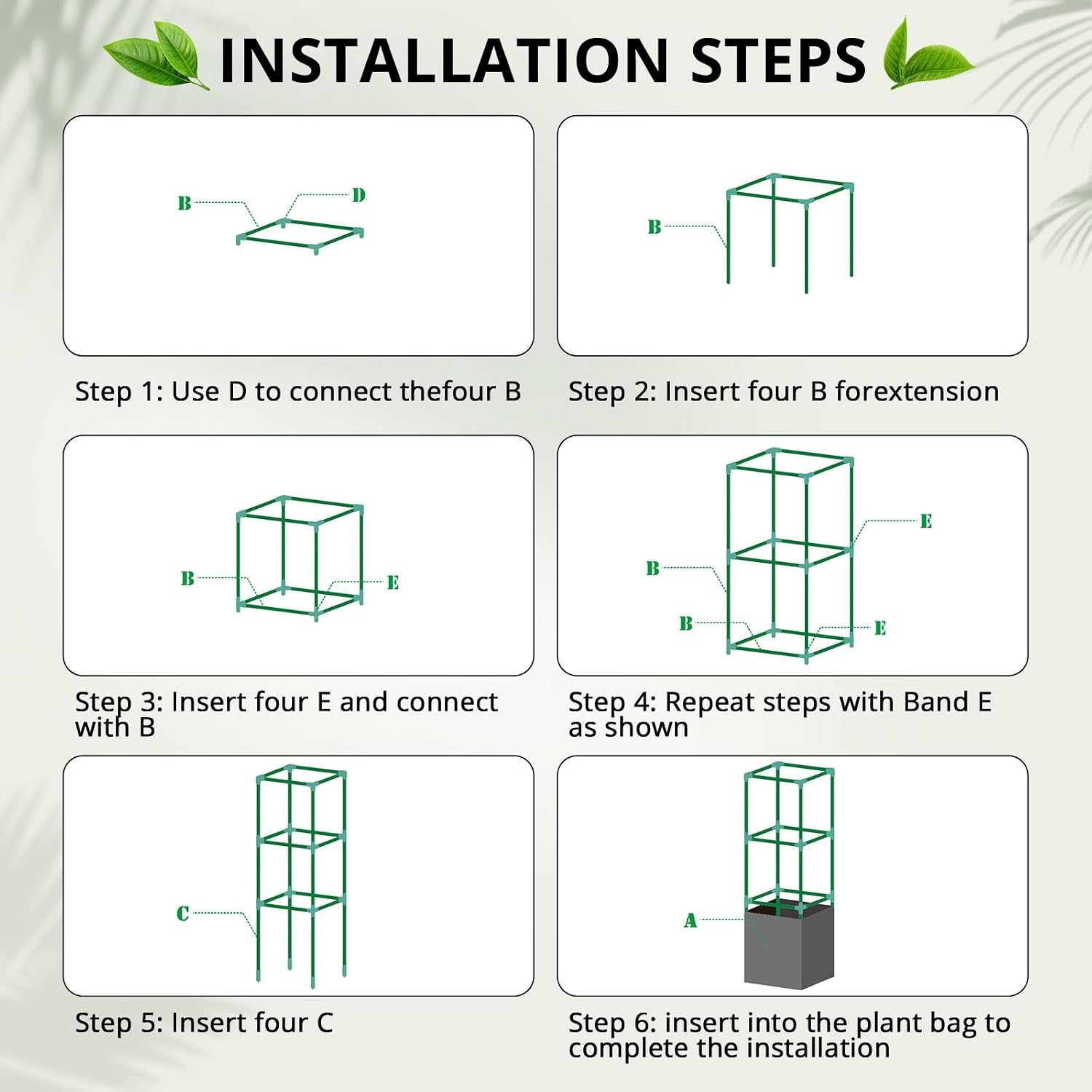 INSTALLATION STEPS

B
D

Step 1: Use D to connect thefour B

B

Step 2: Insert four B forextension

B
E

Step 3: Insert four E and connect with B

E
B
B
E

Step 4: Repeat steps with Band E as shown

C

Step 5: Insert four C

A

Step 6: insert into the plant bag to complete the installation