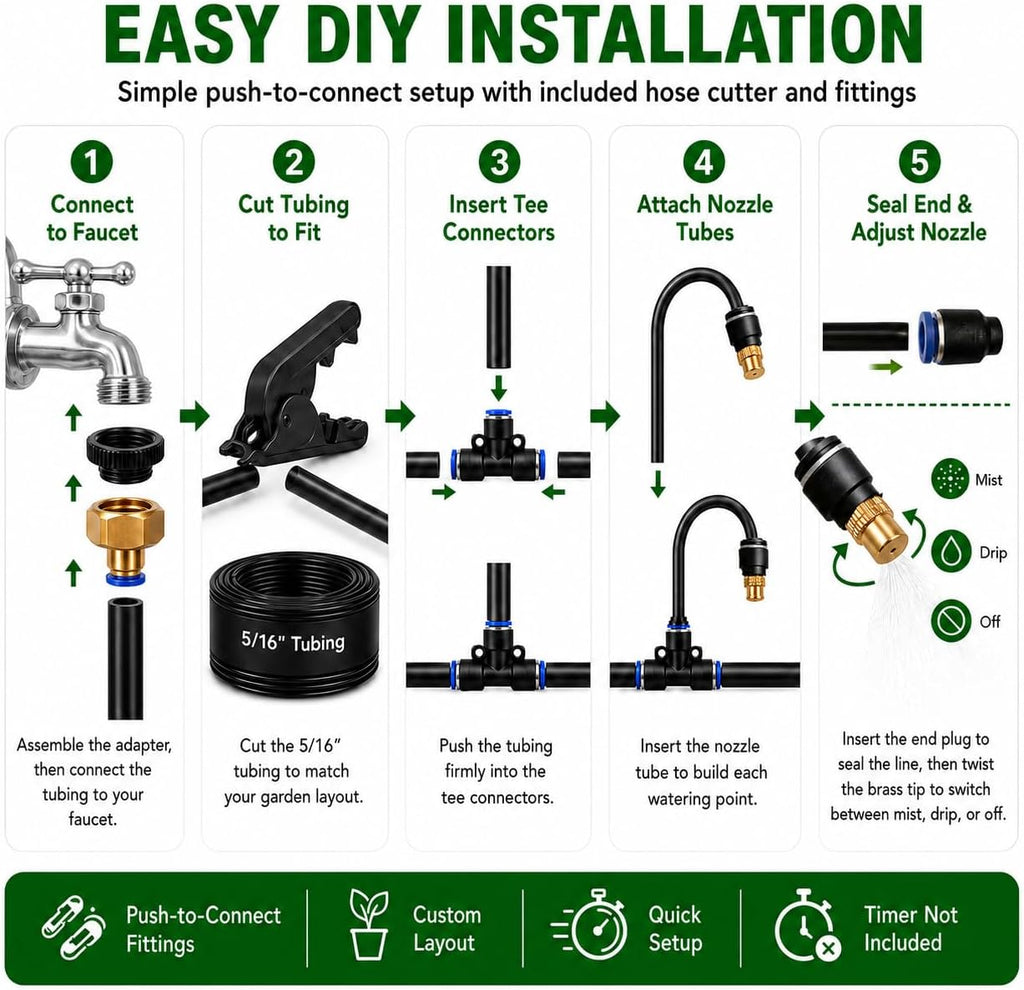 EASY DIY INSTALLATION

Simple push-to-connect setup with included hose cutter and fittings

1
Connect to Faucet

Assemble the adapter, then connect the tubing to your faucet.

2
Cut Tubing to Fit

5/16" Tubing

Cut the 5/16" tubing to match your garden layout.

3
Insert Tee Connectors

Push the tubing firmly into the tee connectors.

4
Attach Nozzle Tubes

Insert the nozzle tube to build each watering point.

5
Seal End & Adjust Nozzle

Mist
Drip
Off

Insert the end plug to seal the line, then twist the brass tip to switch between mist, drip, or off.

Push-to-Connect Fittings

Custom Layout

Quick Setup

Timer Not Included