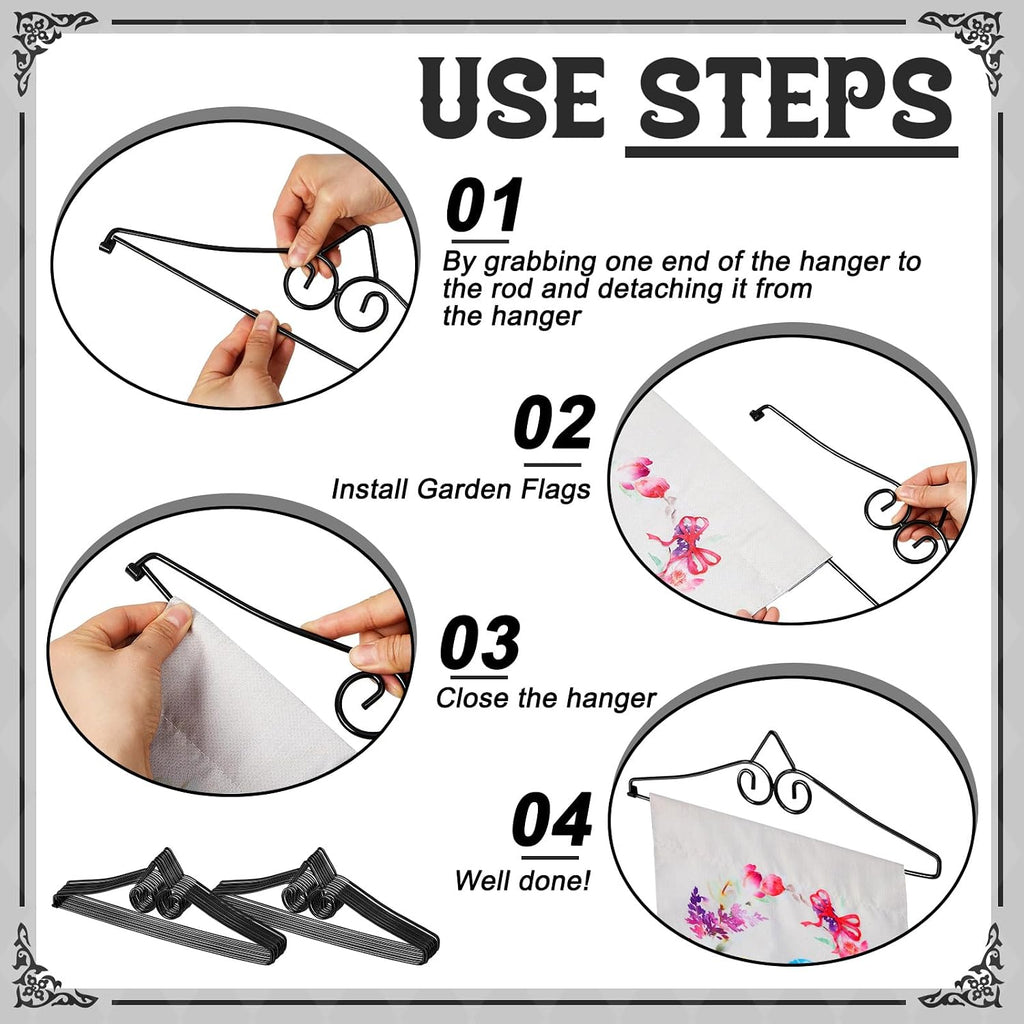 USE STEPS

01
By grabbing one end of the hanger to the rod and detaching it from the hanger

02
Install Garden Flags

03
Close the hanger

04
Well done!