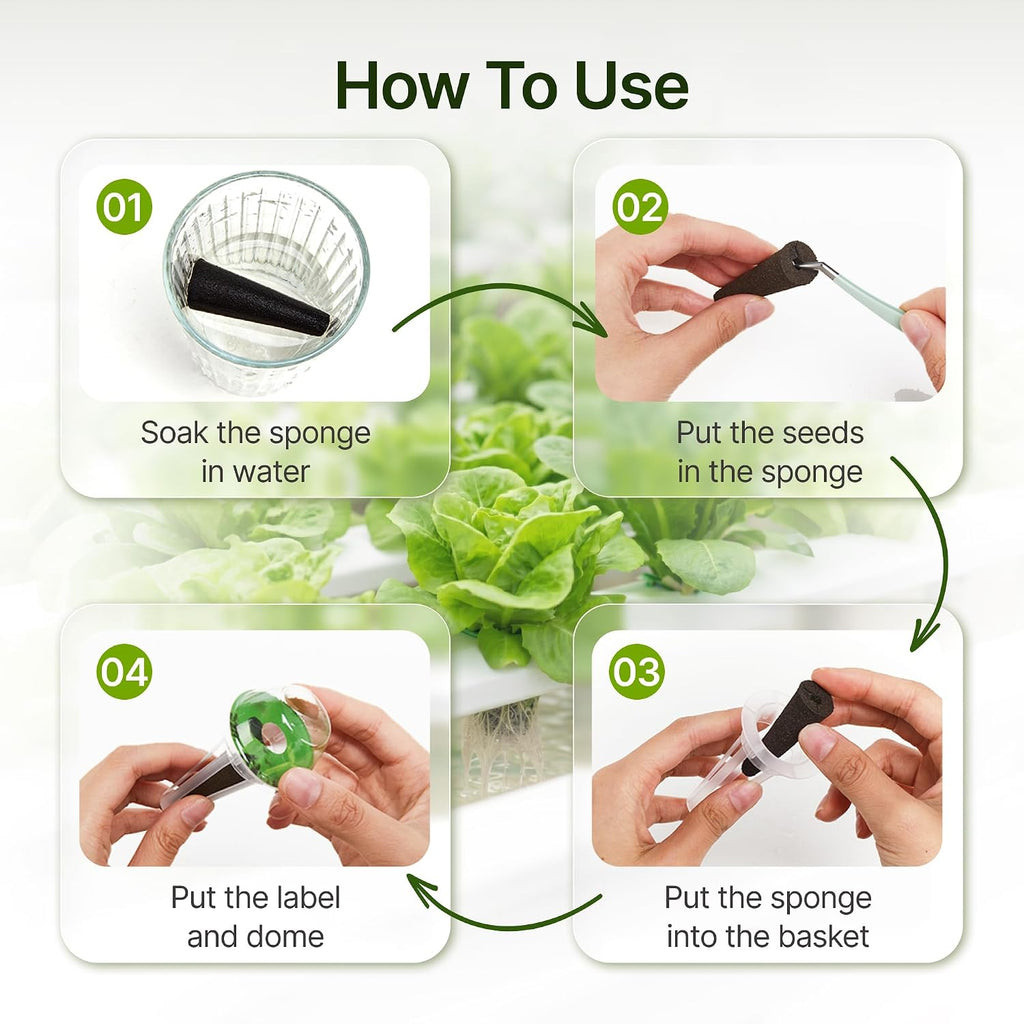 How To Use

01

Soak the sponge in water

02

Put the seeds in the sponge

03

Put the sponge into the basket

04

Put the label and dome