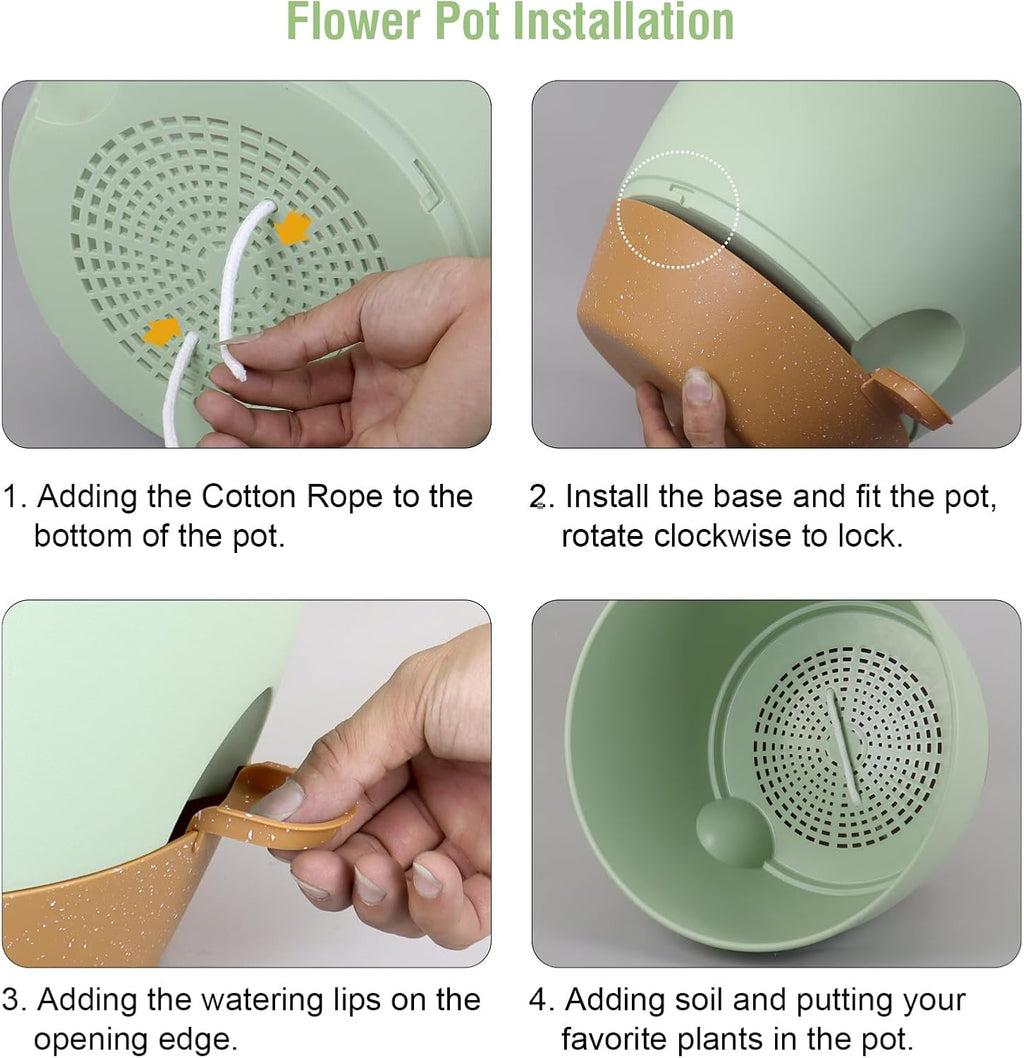 Flower Pot Installation

1. Adding the Cotton Rope to the bottom of the pot.

2. Install the base and fit the pot, rotate clockwise to lock.

3. Adding the watering lips on the opening edge.

4. Adding soil and putting your favorite plants in the pot.