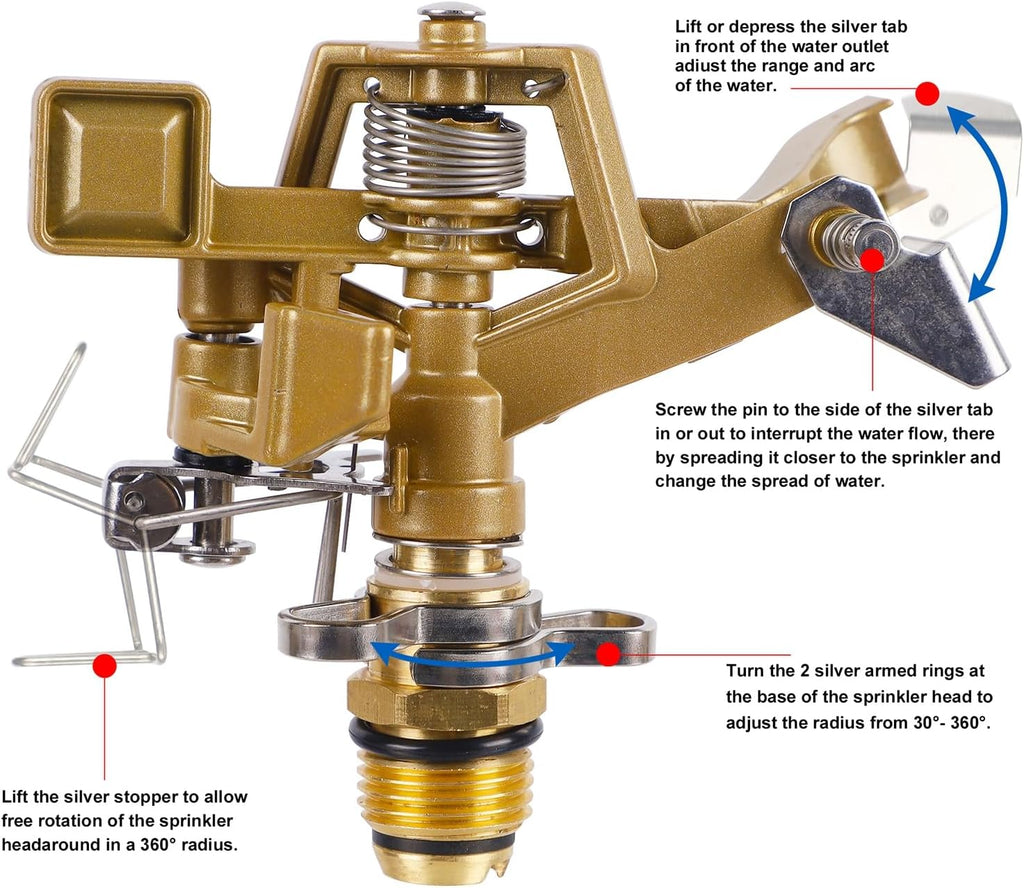 Lift or depress the silver tab in front of the water outlet adiust the range and arc of the water.

Screw the pin to the side of the silver tab in or out to interrupt the water flow, there by spreading it closer to the sprinkler and change the spread of water.

Turn the 2 silver armed rings at the base of the sprinkler head to adjust the radius from 30°- 360°.

Lift the silver stopper to allow free rotation of the sprinkler headaround in a 360° radius.