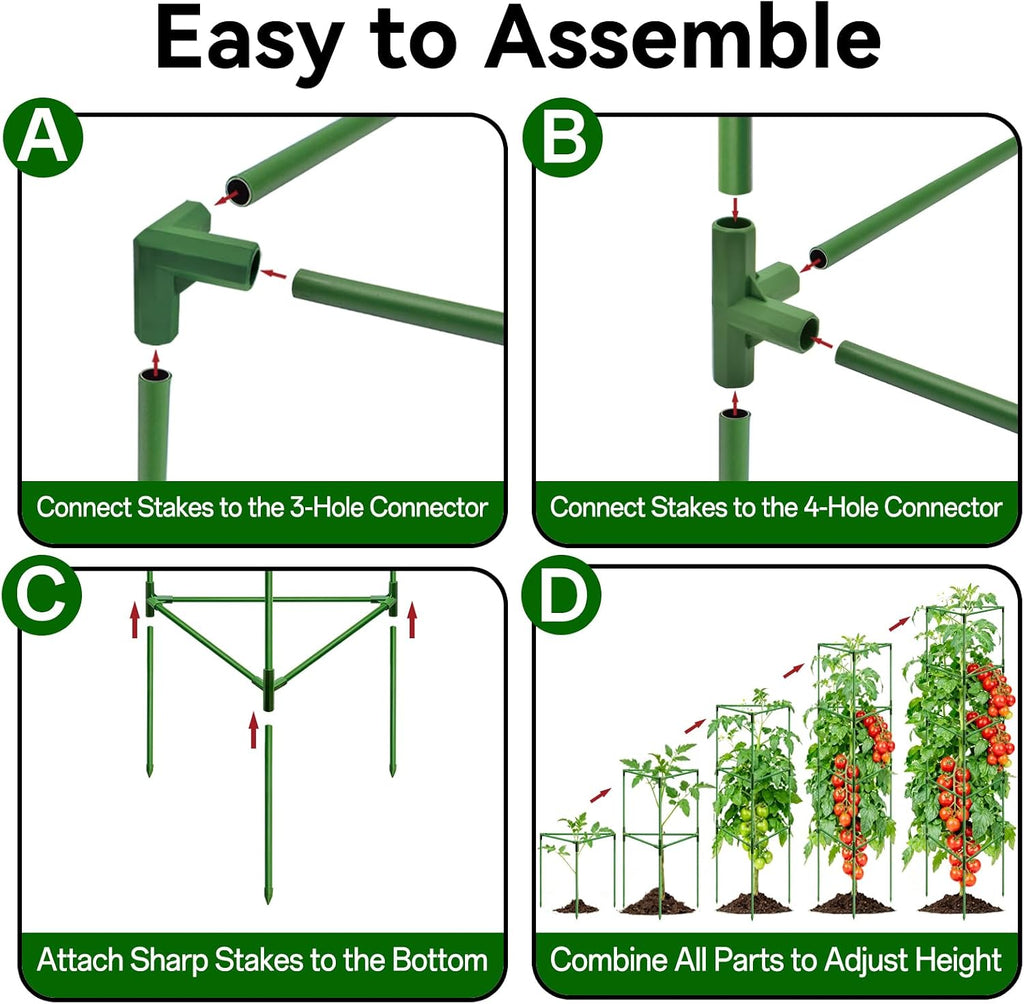 Easy to Assemble

A

Connect Stakes to the 3-Hole Connector

B

Connect Stakes to the 4-Hole Connector

C

Attach Sharp Stakes to the Bottom

D

Combine All Parts to Adjust Height