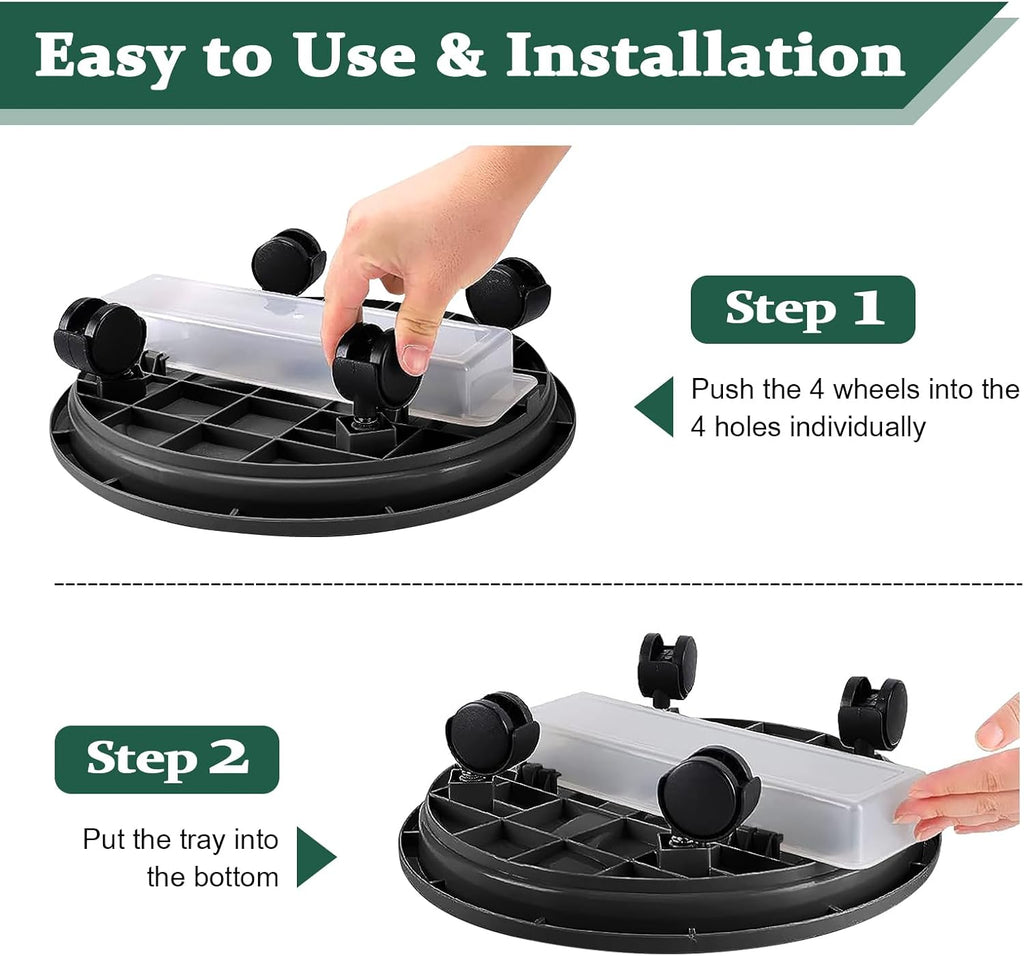 Easy to Use & Installation

Step 1

Push the 4 wheels into the 4 holes individually

Step 2

Put the tray into the bottom