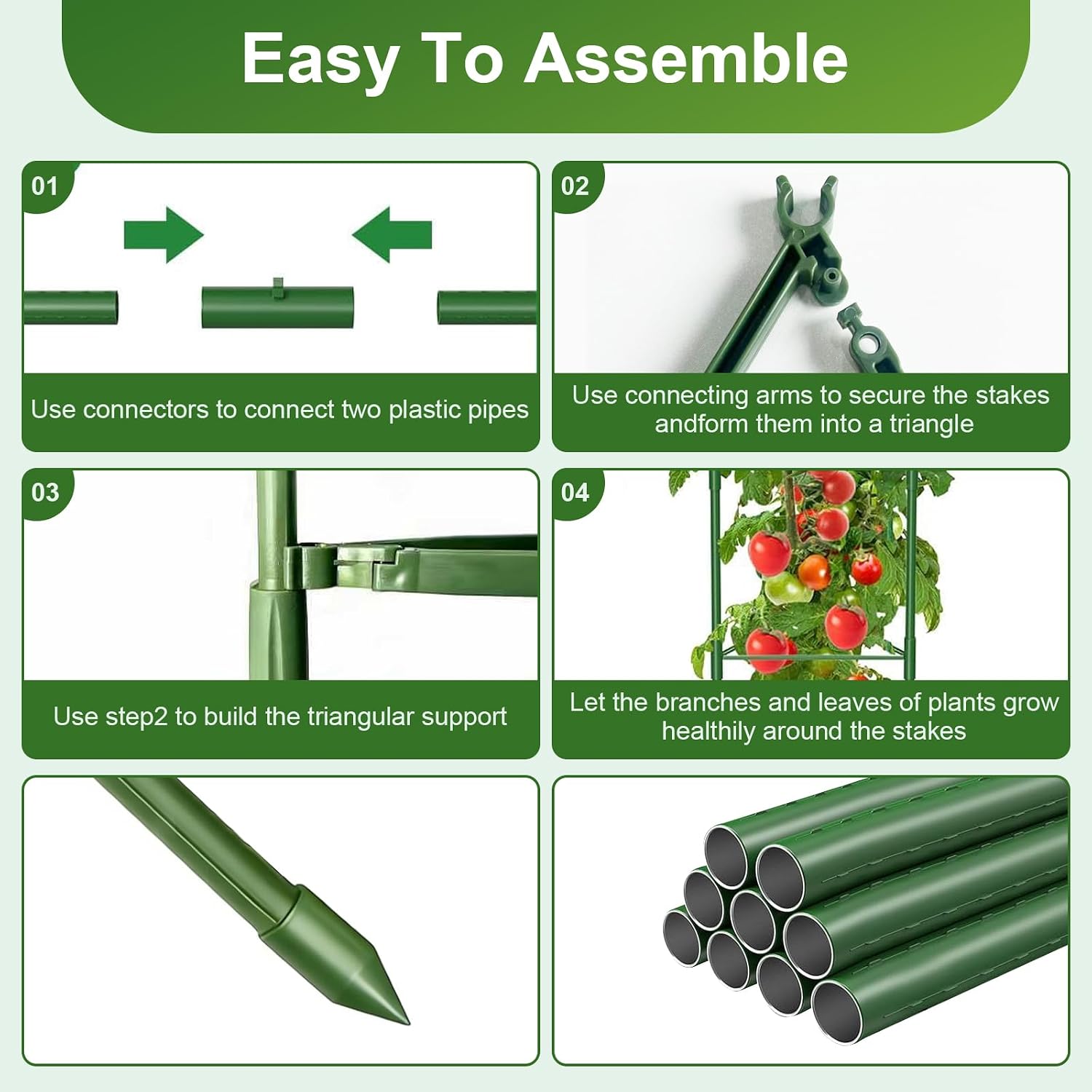 Easy To Assemble

01

Use connectors to connect two plastic pipes

02

Use connecting arms to secure the stakes andform them into a triangle

03

Use step2 to build the triangular support

04

Let the branches and leaves of plants grow healthily around the stakes