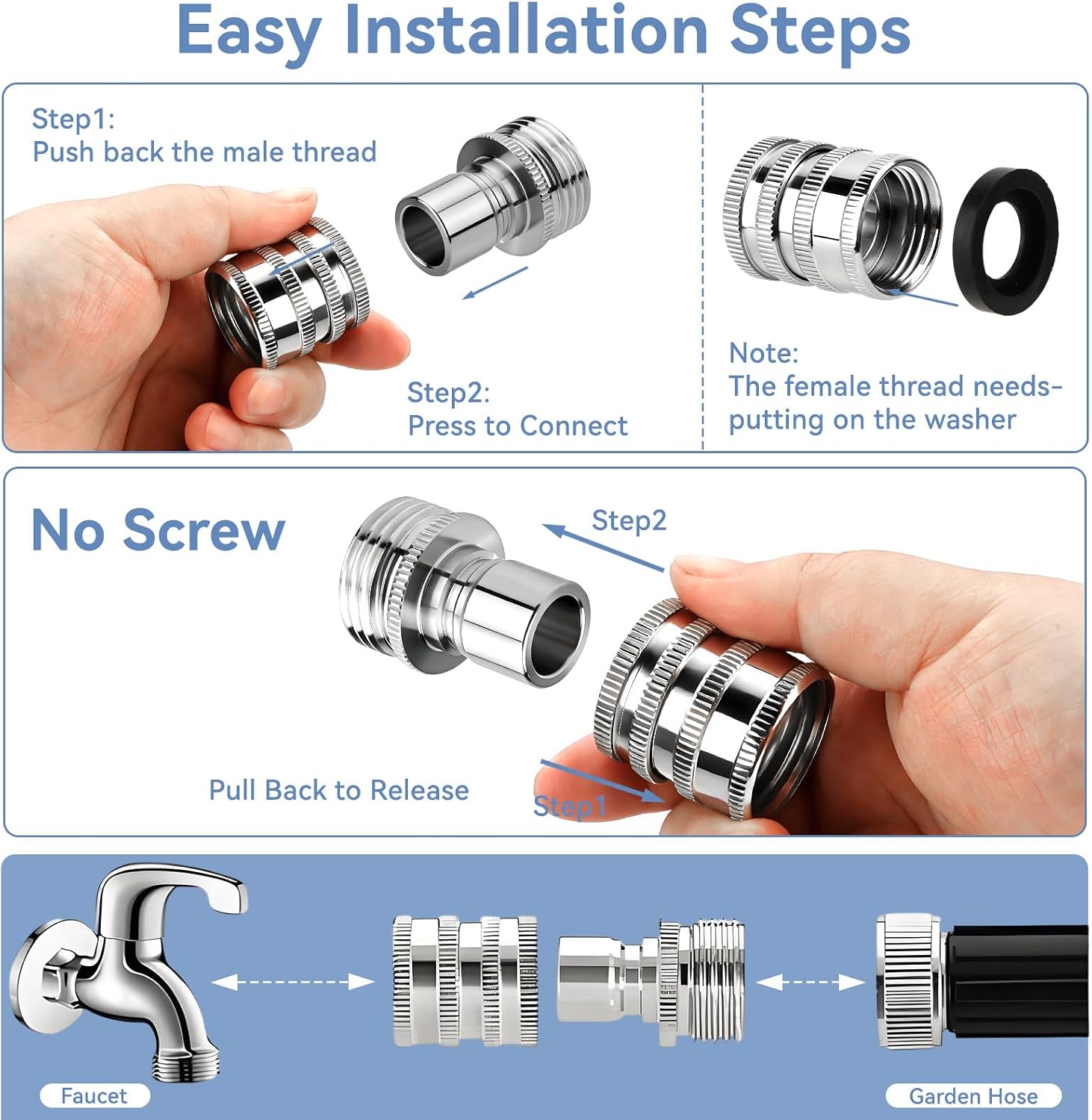 Easy Installation Steps

Step1:
Push back the male thread

Step2:
Press to Connect

Note:
The female thread needs-putting on the washer

No Screw

Step2

Pull Back to Release

Step1

Faucet

Garden Hose