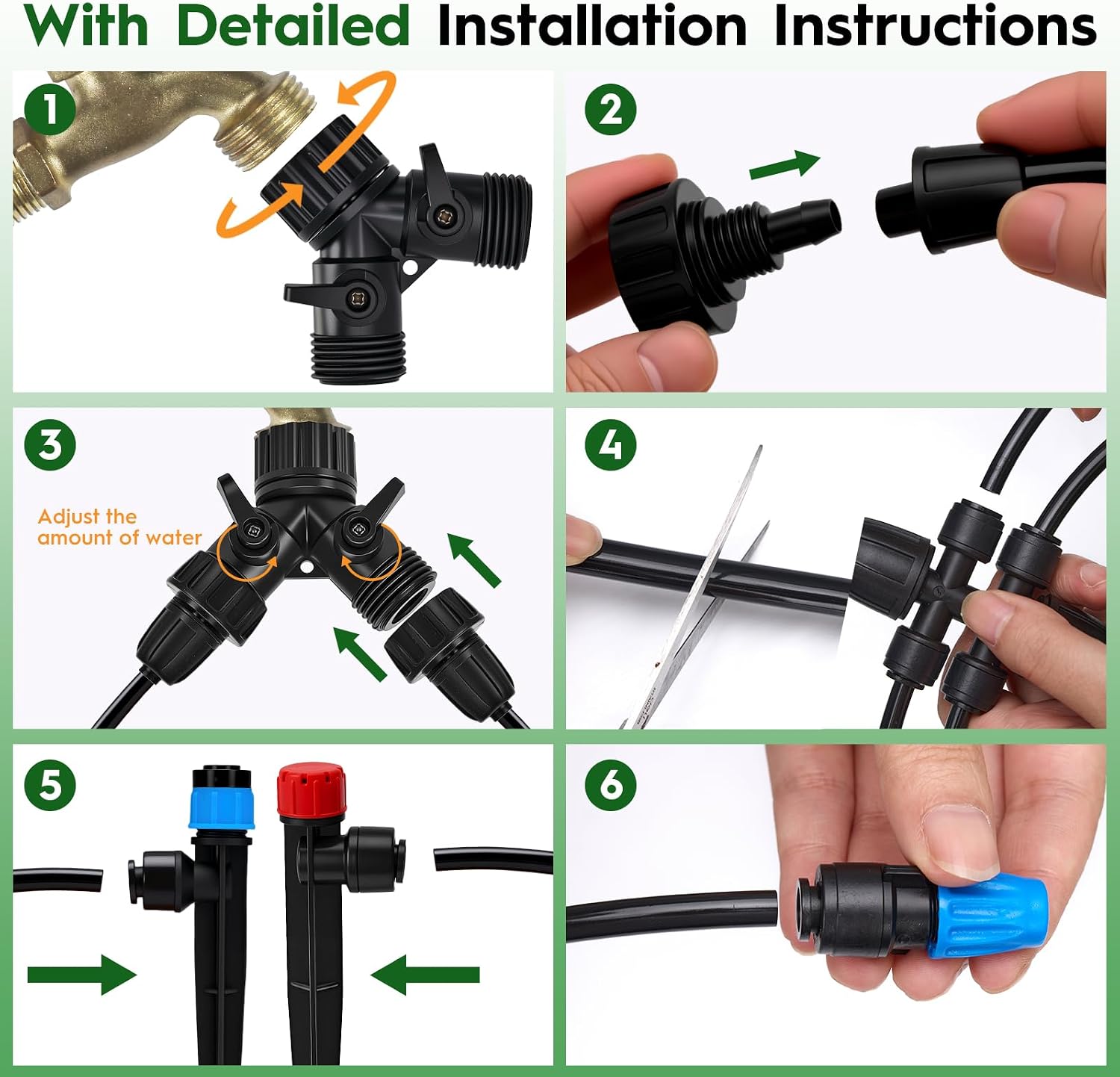 With Detailed Installation Instructions

1

2

3

Adjust the amount of water

4

5

6