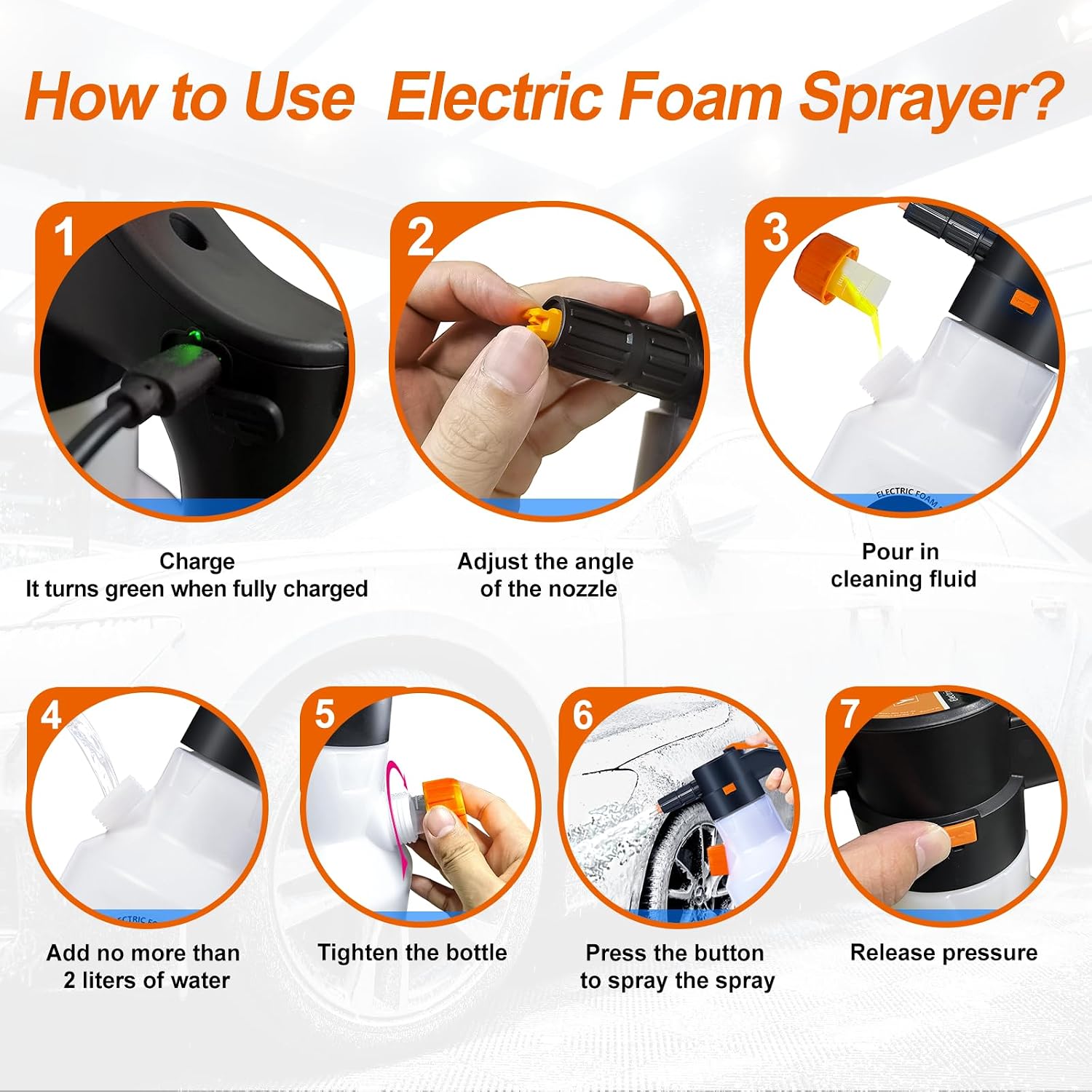 How to Use  Electric Foam Sprayer?

1

Charge
It turns green when fully charged

2

Adjust the angle of the nozzle

3

ELECTRIC FOAM

Pour in cleaning fluid

4

Add no more than 2 liters of water

5

Tighten the bottle

6

Press the button to spray the spray

7

Release pressure