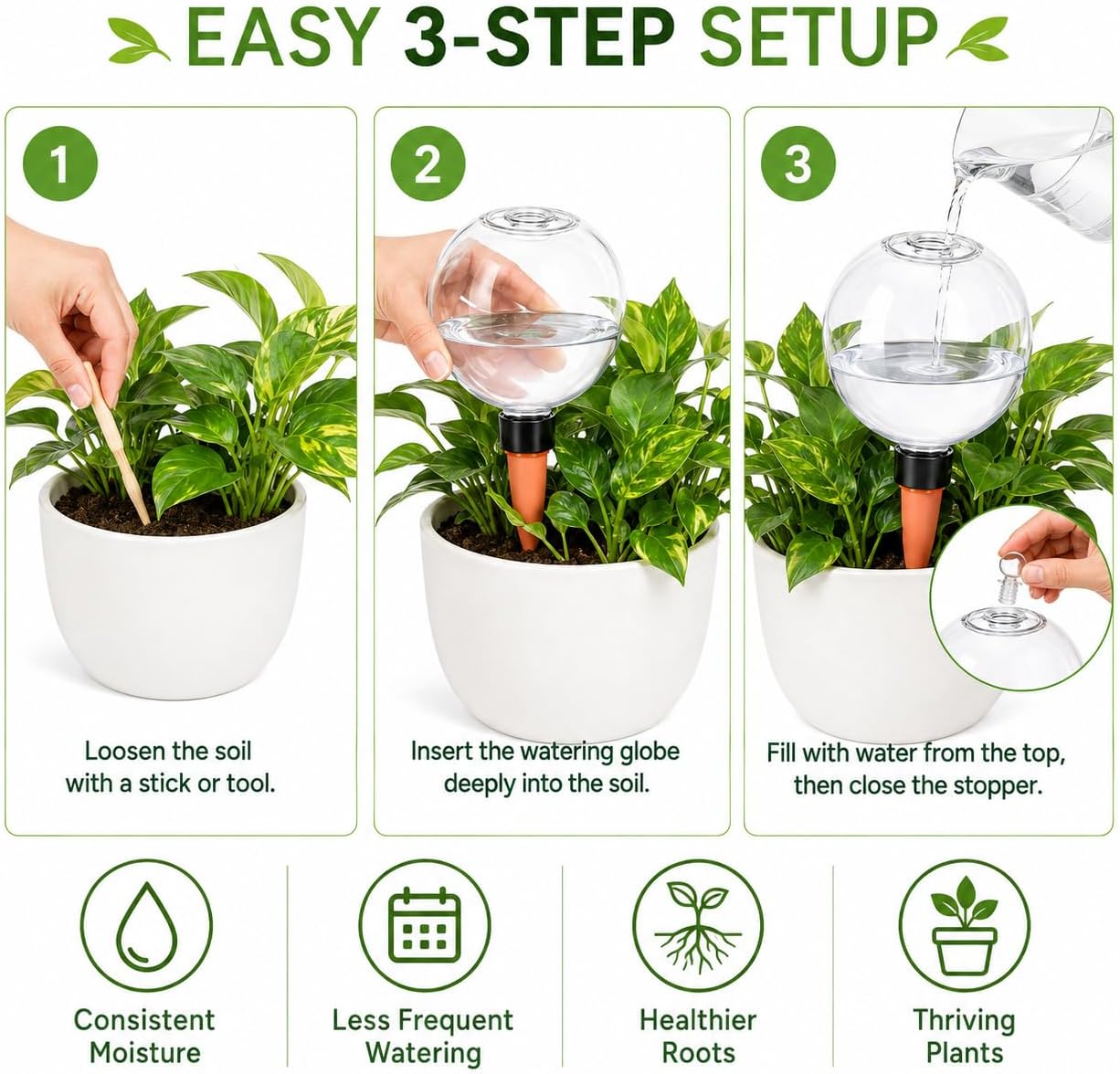 EASY 3-STEP SETUP

1

Loosen the soil with a stick or tool.

2

Insert the watering globe deeply into the soil.

3

Fill with water from the top, then close the stopper.

Consistent Moisture

Less Frequent Watering

Healthier Roots

Thriving Plants