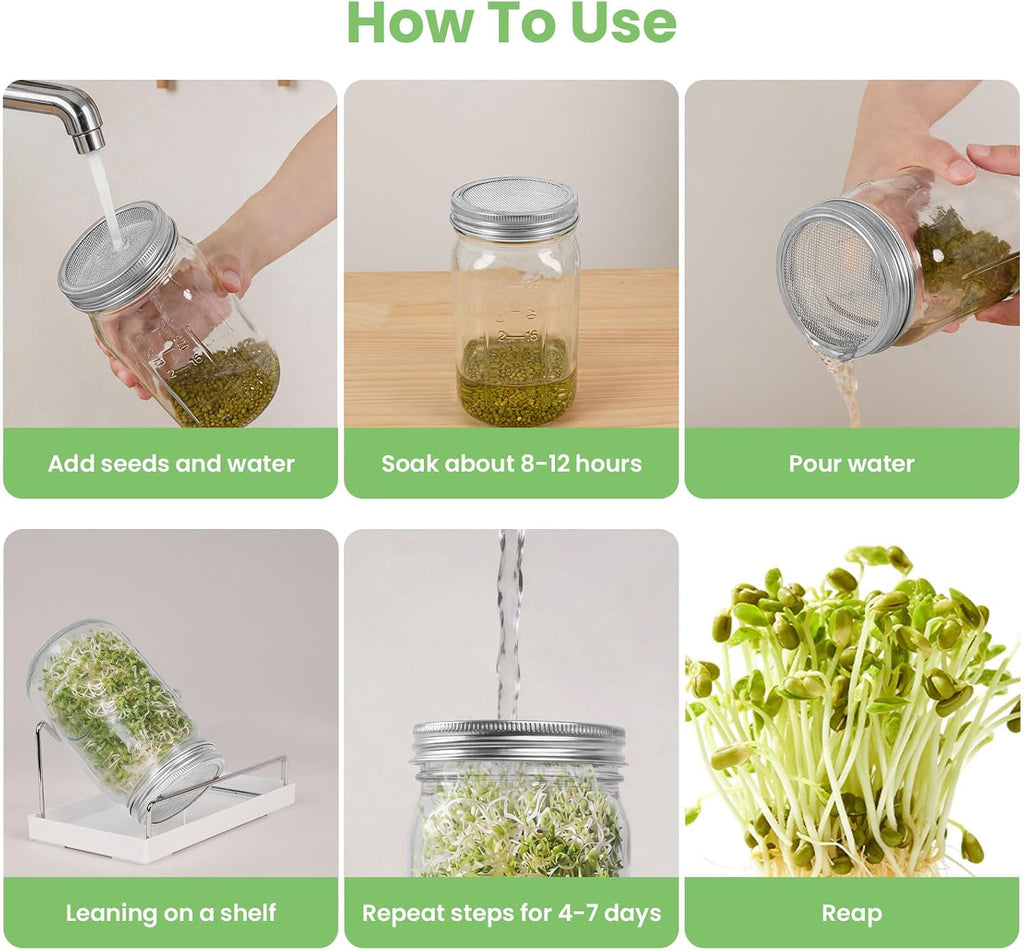 How To Use

Add seeds and water

Soak about 8-12 hours

Pour water

Leaning on a shelf

Repeat steps for 4-7 days

Reap