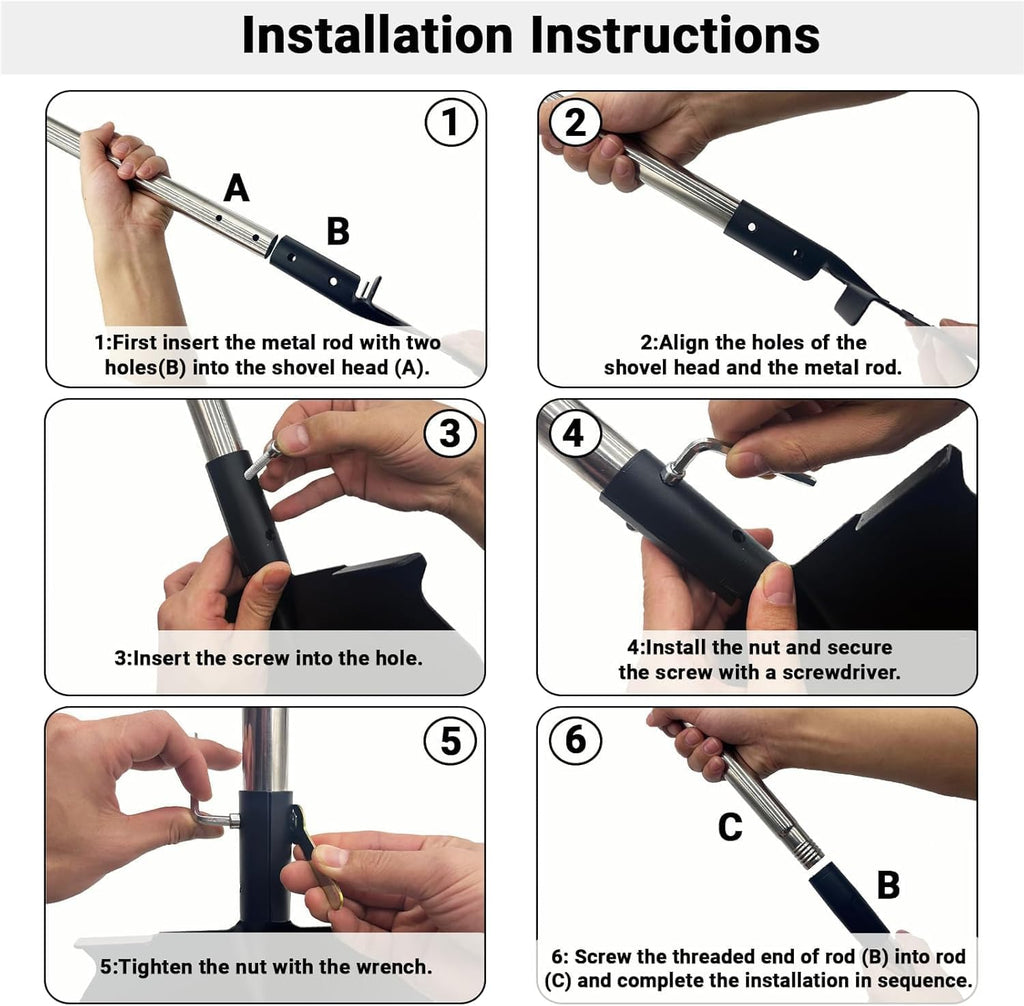 Installation Instructions

1

A

B

1:First insert the metal rod with two holes(B) into the shovel head (A).

2

2:Align the holes of the shovel head and the metal rod.

3

3:Insert the screw into the hole.

4

4:Install the nut and secure the screw with a screwdriver.

5

5:Tighten the nut with the wrench.

6

C

B

6: Screw the threaded end of rod (B) into rod (C) and complete the installation in sequence.