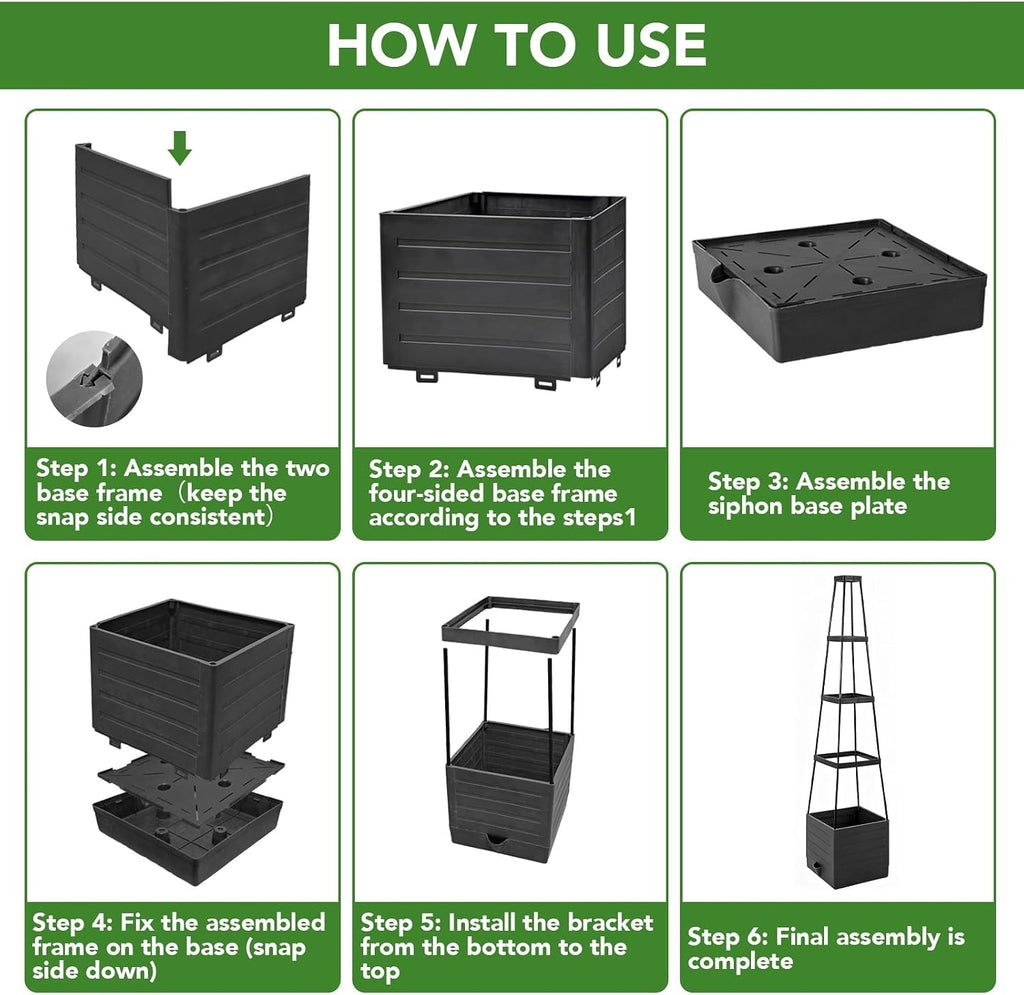 HOW TO USE

Step 1: Assemble the two base frame（keep the snap side consistent）

Step 2: Assemble the four-sided base frame according to the steps1

Step 3: Assemble the siphon base plate

Step 4: Fix the assembled frame on the base (snap side down)

Step 5: Install the bracket from the bottom to the top

Step 6: Final assembly is complete