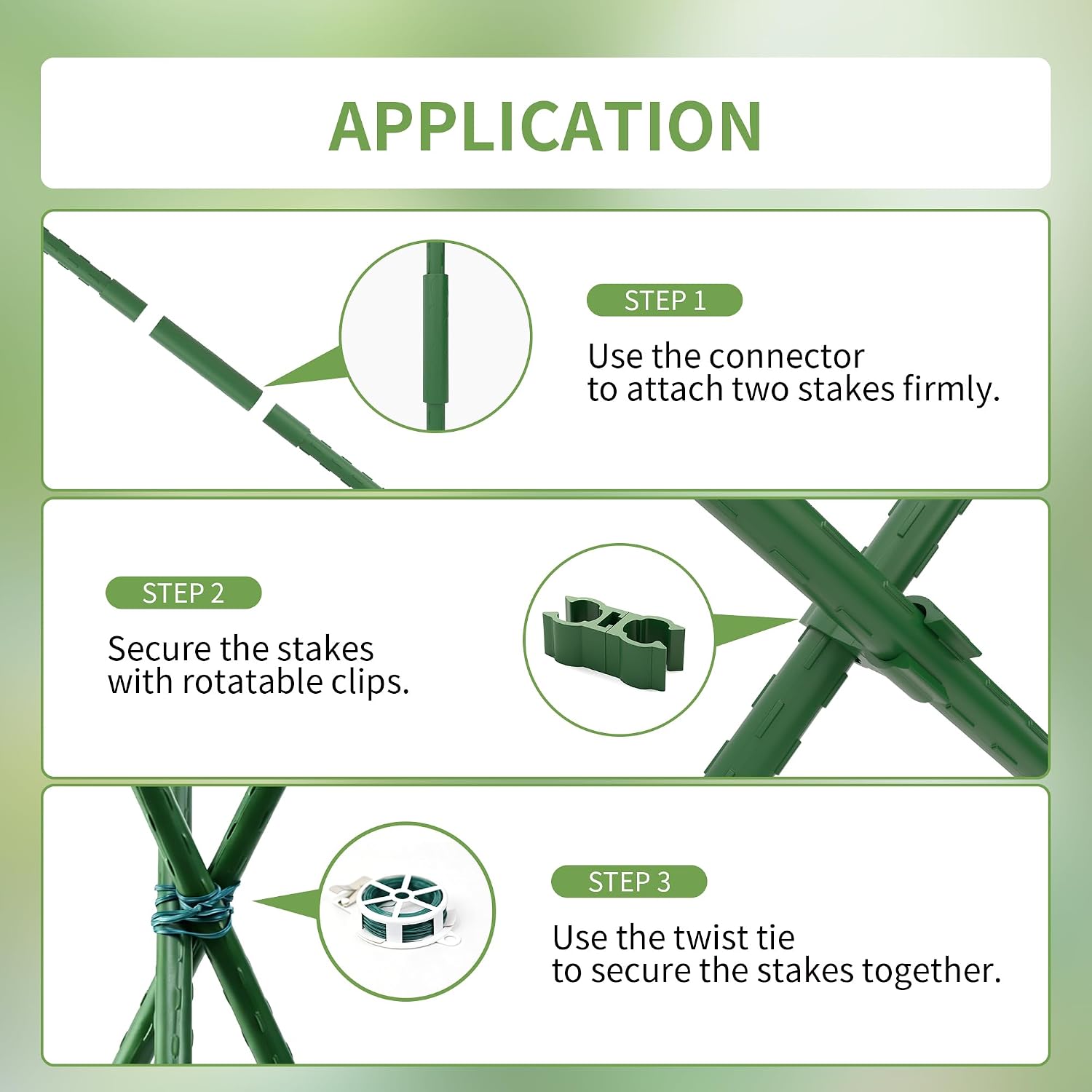 APPLICATION

STEP 1

Use the connector to attach two stakes firmly.

STEP 2

Secure the stakes with rotatable clips.

STEP 3

Use the twist tie to secure the stakes together.