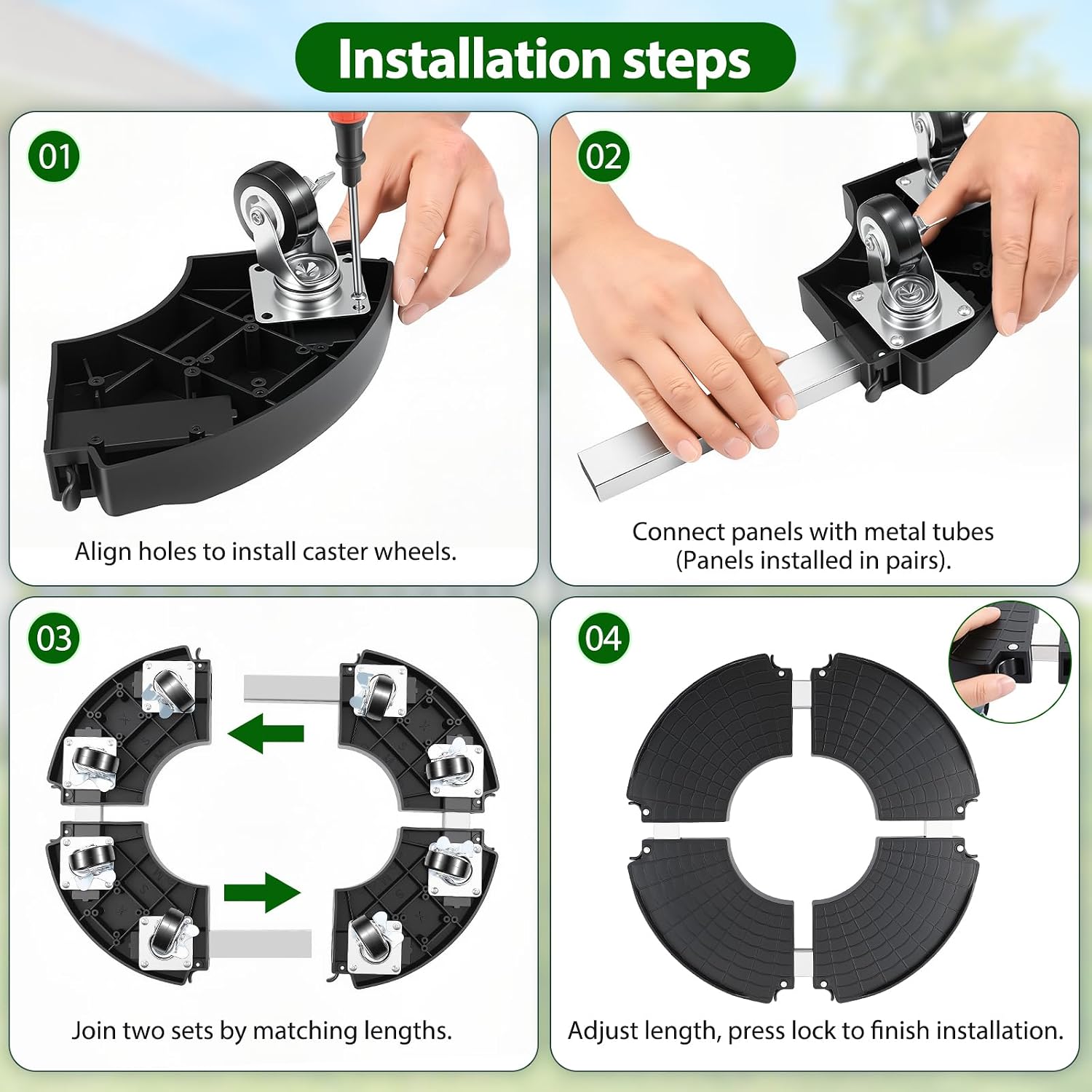 Installation steps

01

Align holes to install caster wheels.

02

Connect panels with metal tubes (Panels installed in pairs).

03

Join two sets by matching lengths.

04

Adjust length, press lock to finish installation.