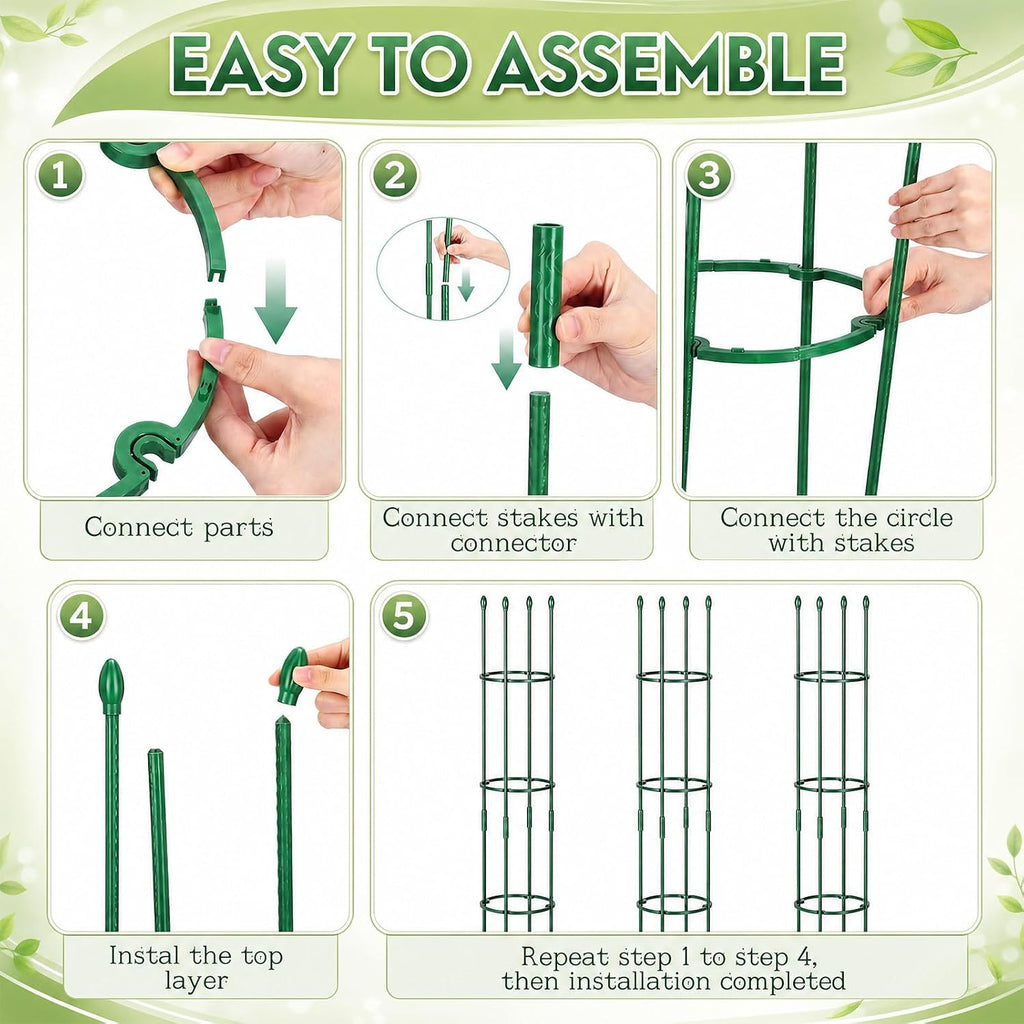 EASY TO ASSEMBLE

1

Connect parts

2

Connect stakes with connector

3

Connect the circle with stakes

4

Instal the top layer

5

Repeat step 1 to step 4, then installation completed