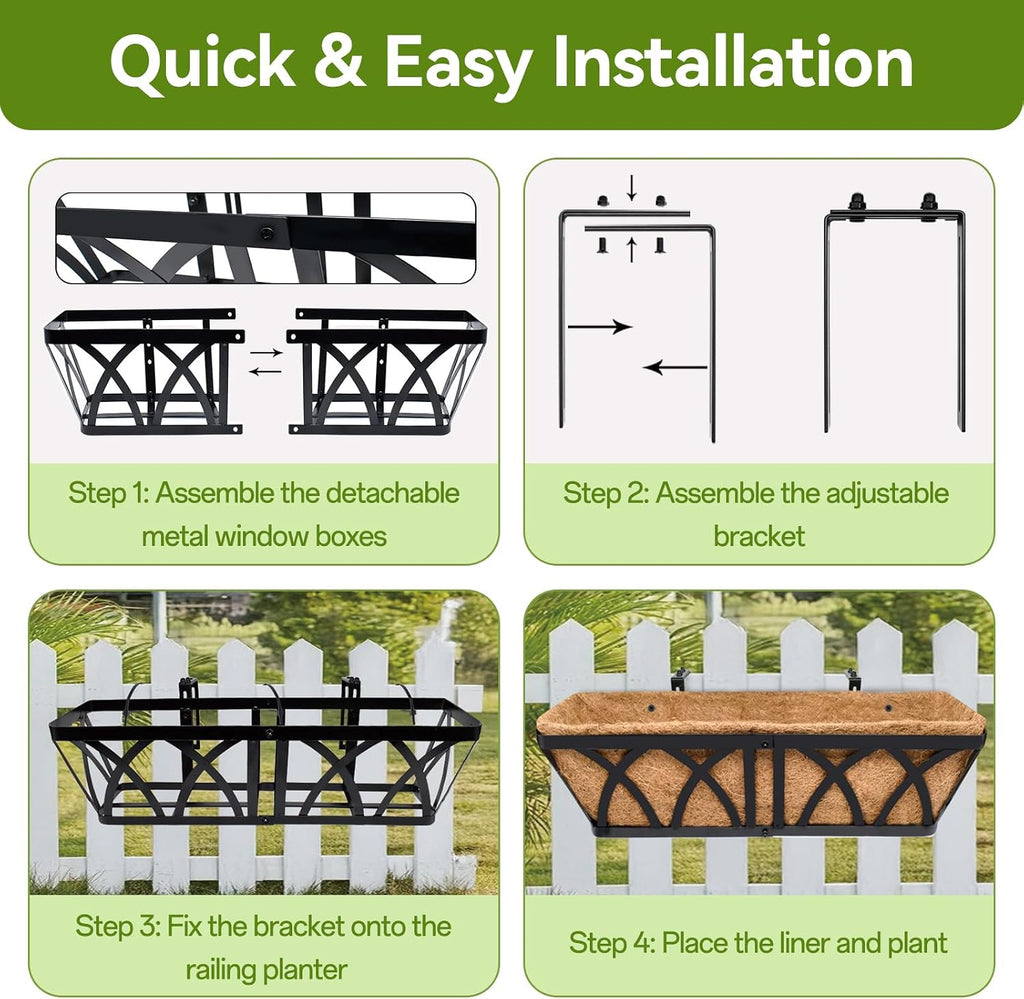 Quick & Easy Installation

Step 1: Assemble the detachable metal window boxes

Step 2: Assemble the adjustable bracket

Step 3: Fix the bracket onto the railing planter

Step 4: Place the liner and plant