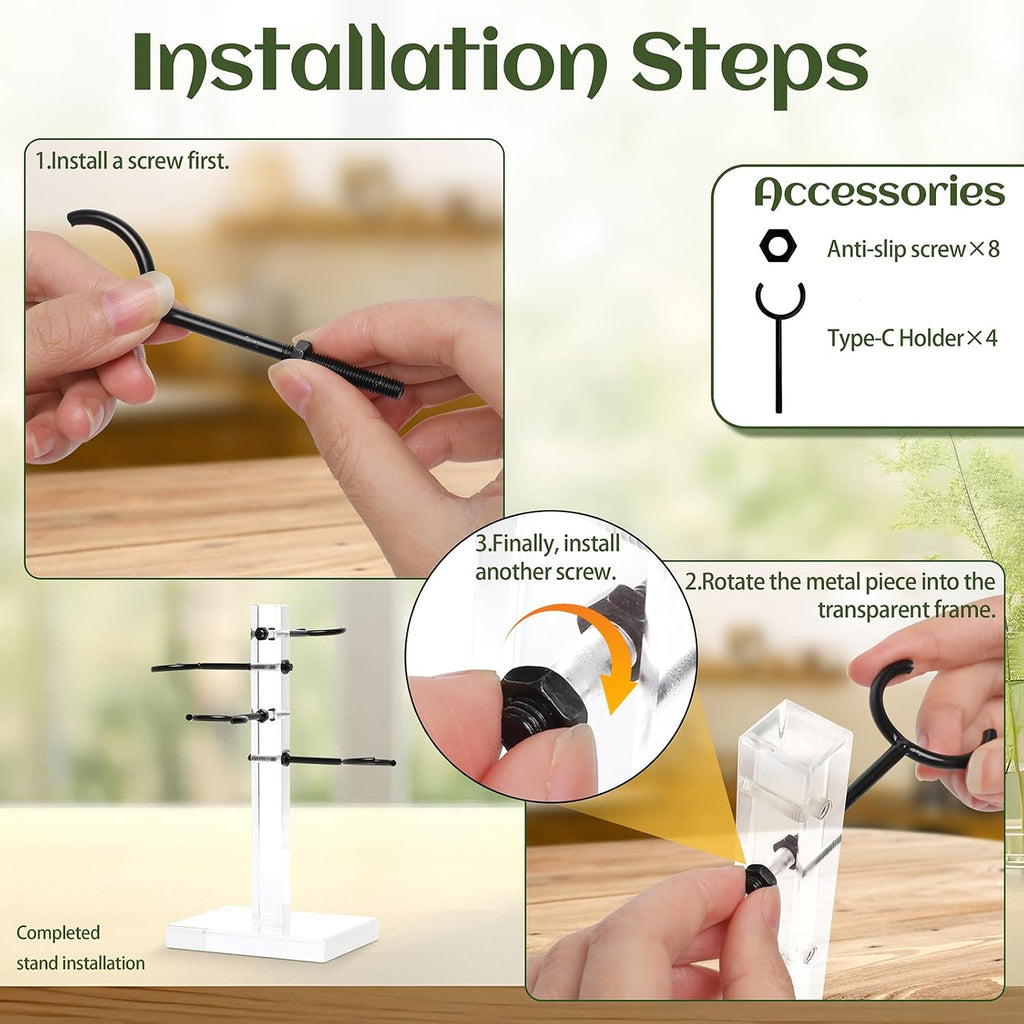 Installation Steps

1.Install a screw first.

Accessories

Anti-slip screw×8

Type-C Holder×4

3.Finally, install another screw.

2.Rotate the metal piece into the transparent frame.

Completed stand installation