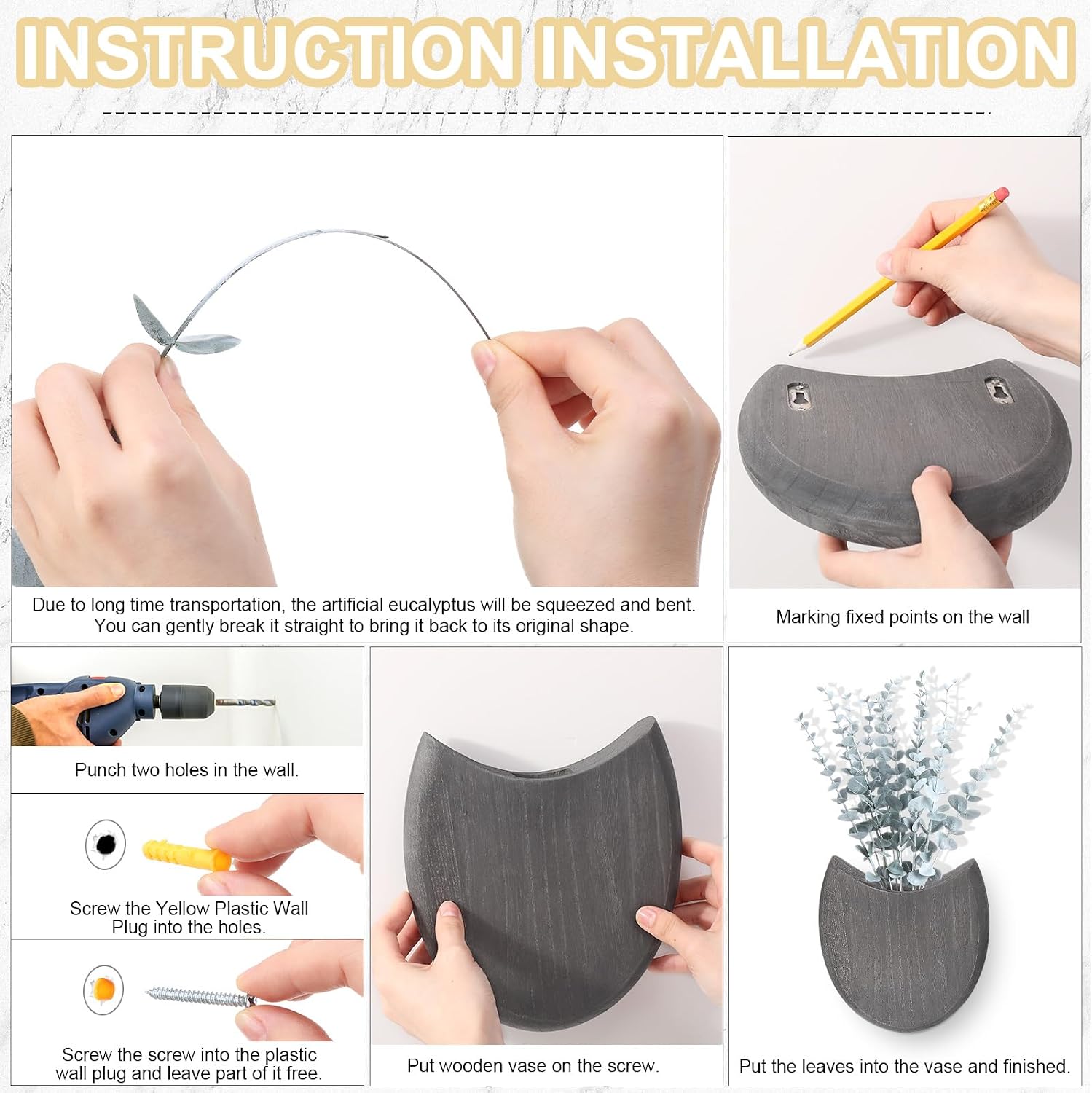 INSTRUCTION INSTALLATION

Due to long time transportation, the artificial eucalyptus will be squeezed and bent. You can gently break it straight to bring it back to its original shape.

Marking fixed points on the wall

Punch two holes in the wall.

Screw the Yellow Plastic Wall Plug into the holes.

Screw the screw into the plastic wall plug and leave part of it free.

Put wooden vase on the screw.

Put the leaves into the vase and finished.