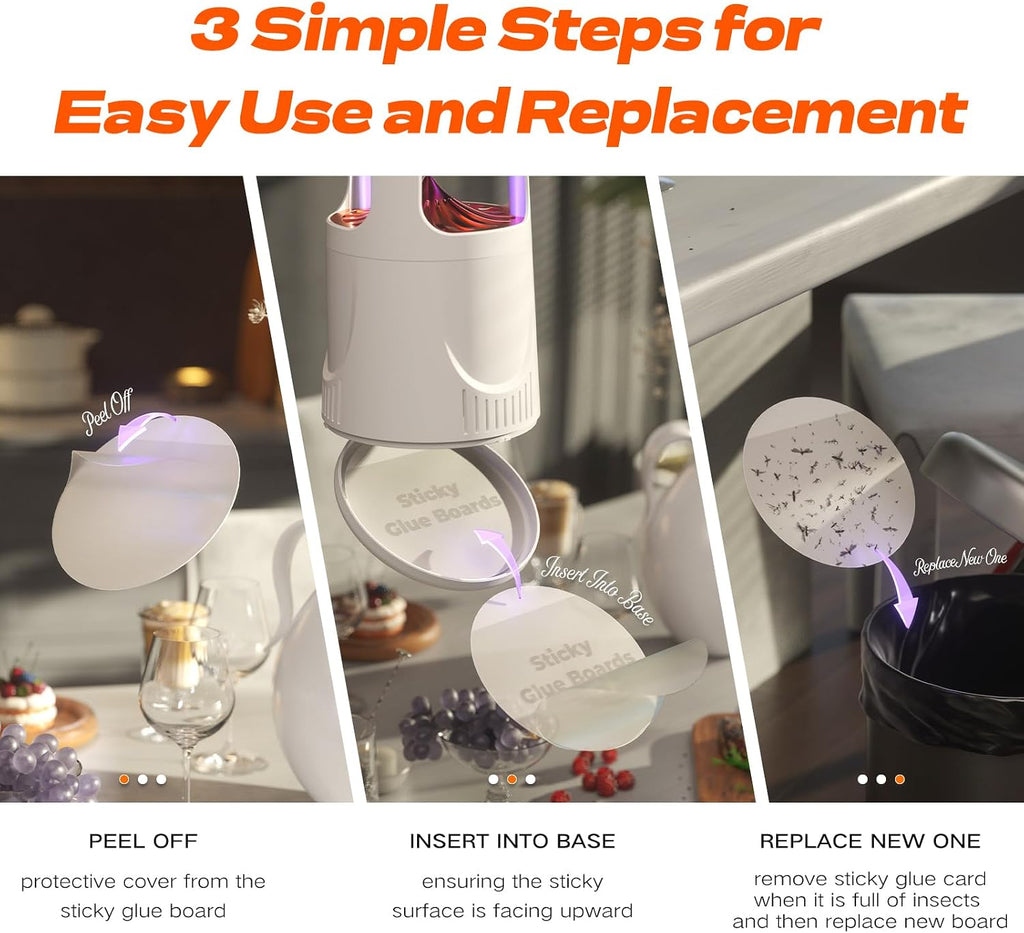 3 Simple Steps for Easy Use and Replacement

Peel Off

Sticky Glue Boards

Insert Into Base

Sticky Glue Boards

Replace New One

PEEL OFF

protective cover from the sticky glue board

INSERT INTO BASE

ensuring the sticky surface is facing upward

REPLACE NEW ONE

remove sticky glue card when it is full of insects and then replace new board