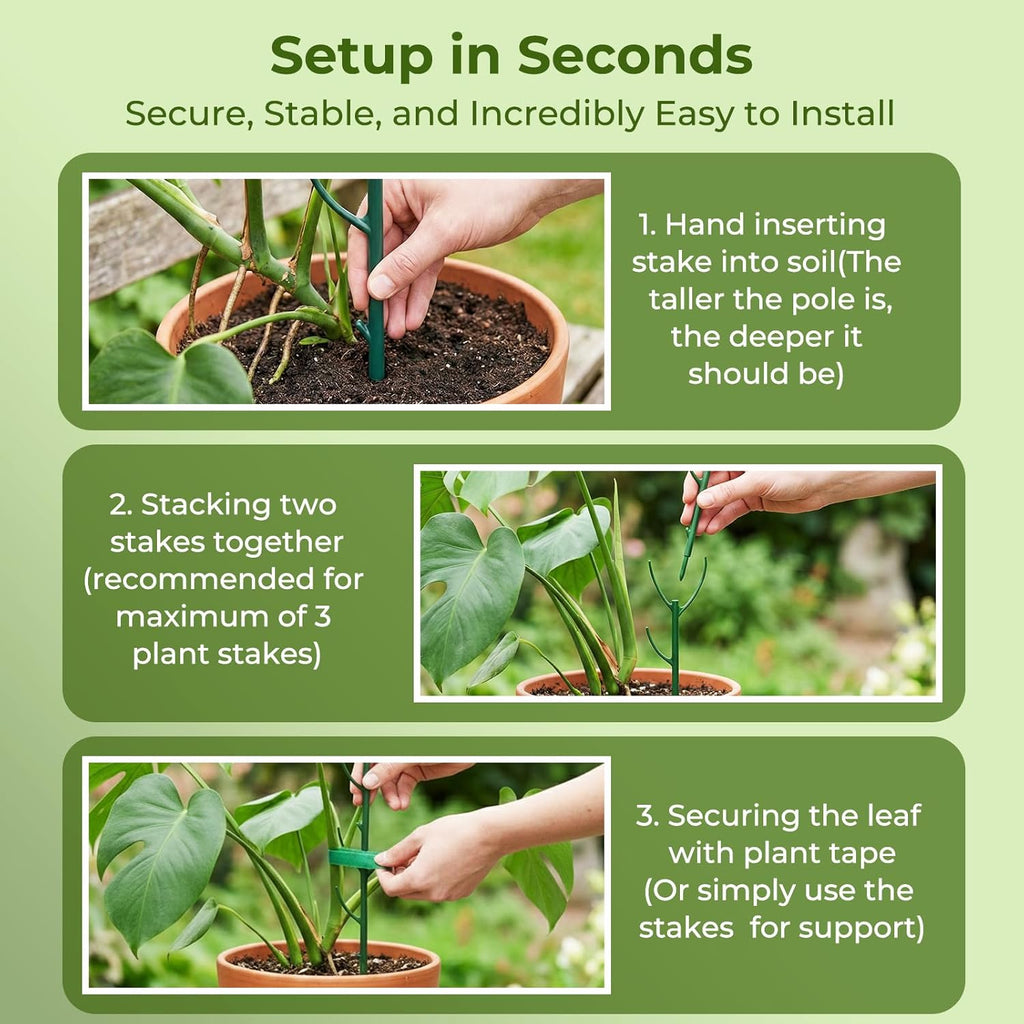 Setup in Seconds

Secure, Stable, and Incredibly Easy to Install

1. Hand inserting stake into soil(The taller the pole is, the deeper it should be)

2. Stacking two stakes together (recommended for maximum of 3 plant stakes)

3. Securing the leaf with plant tape (Or simply use the stakes for support)