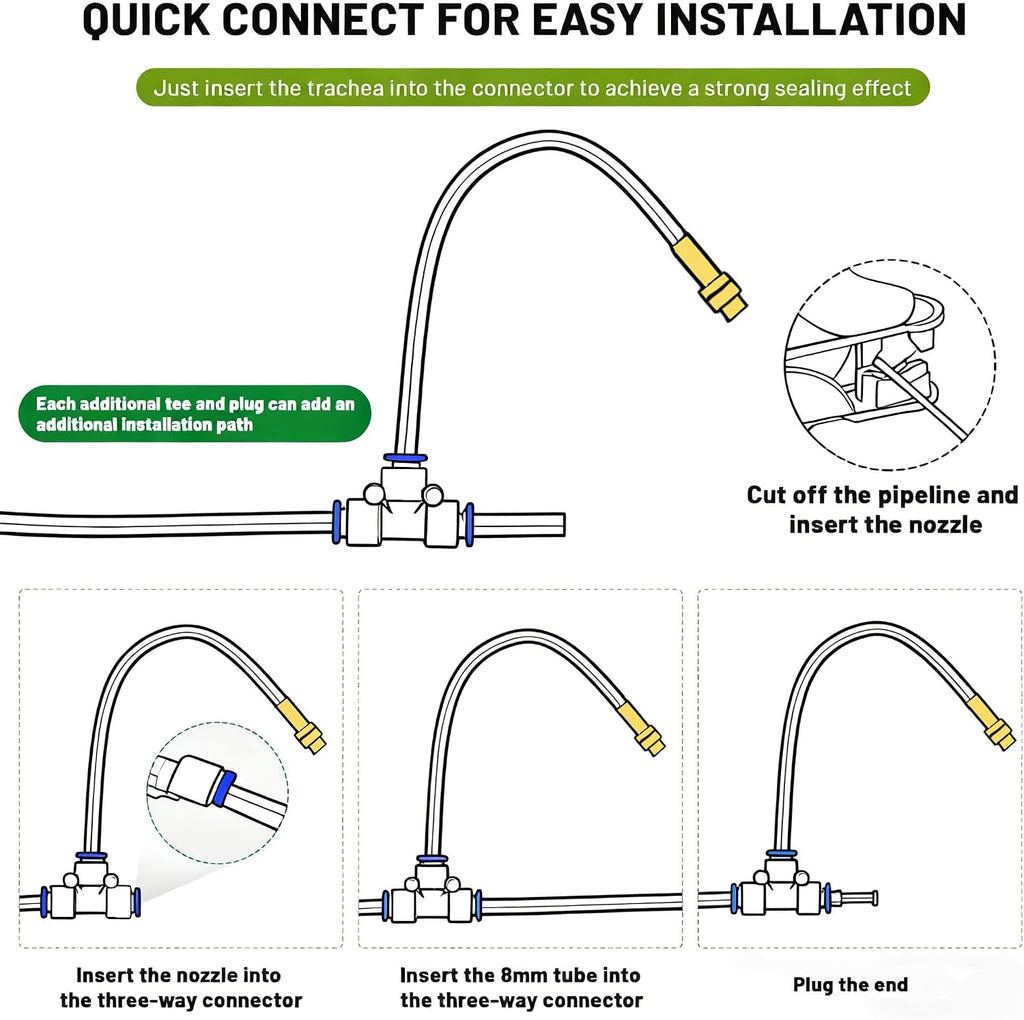 QUICK CONNECT FOR EASY INSTALLATION

Just insert the trachea into the connector to achieve a strong sealing effect

Each additional tee and plug can add an additional installation path

Cut off the pipeline and insert the nozzle

Insert the nozzle into the three-way connector

Insert the 8mm tube into the three-way connector

Plug the end