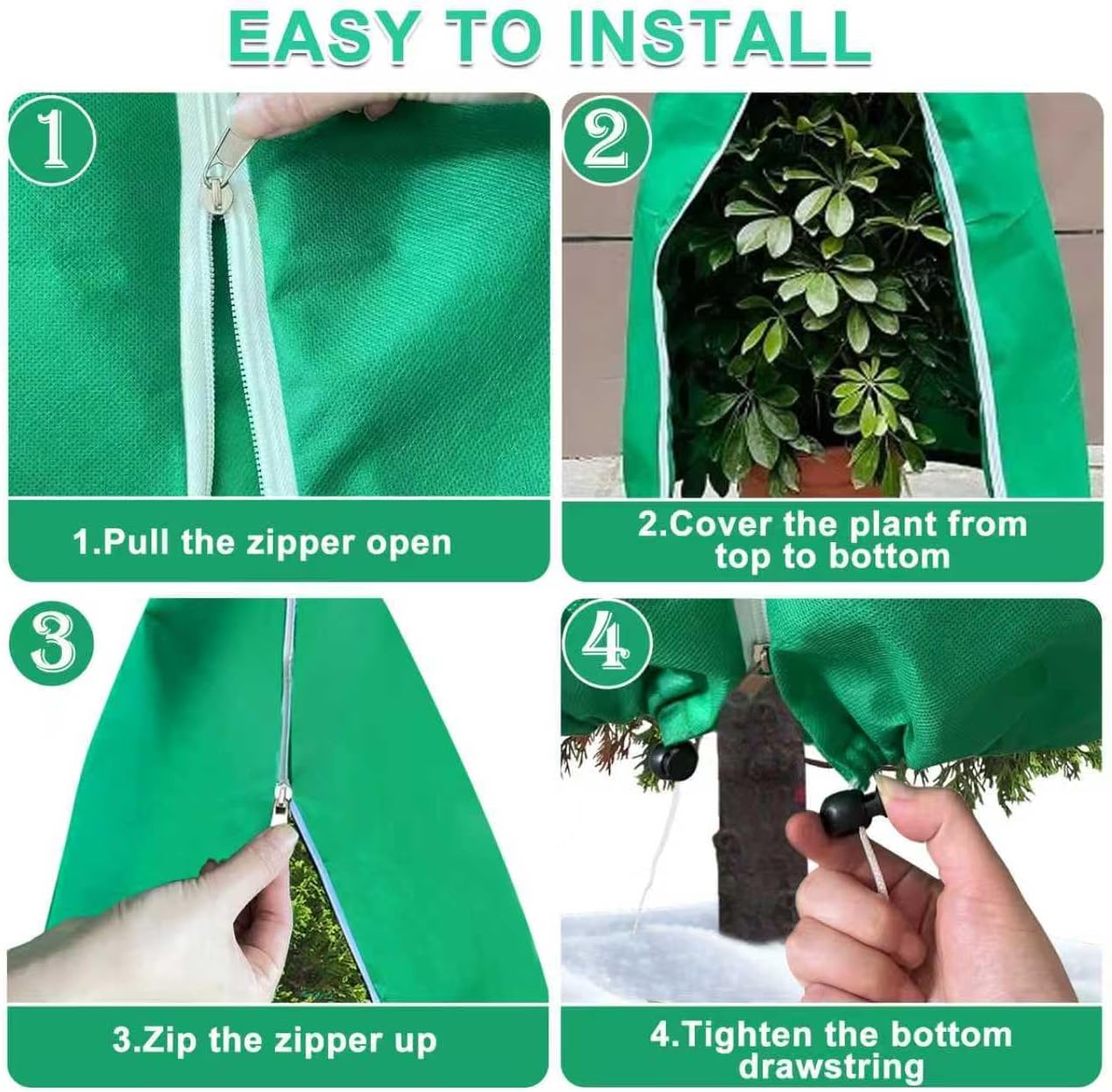 EASY TO INSTALL

1

1.Pull the zipper open

2

2.Cover the plant from top to bottom

3

3.Zip the zipper up

4

4.Tighten the bottom drawstring