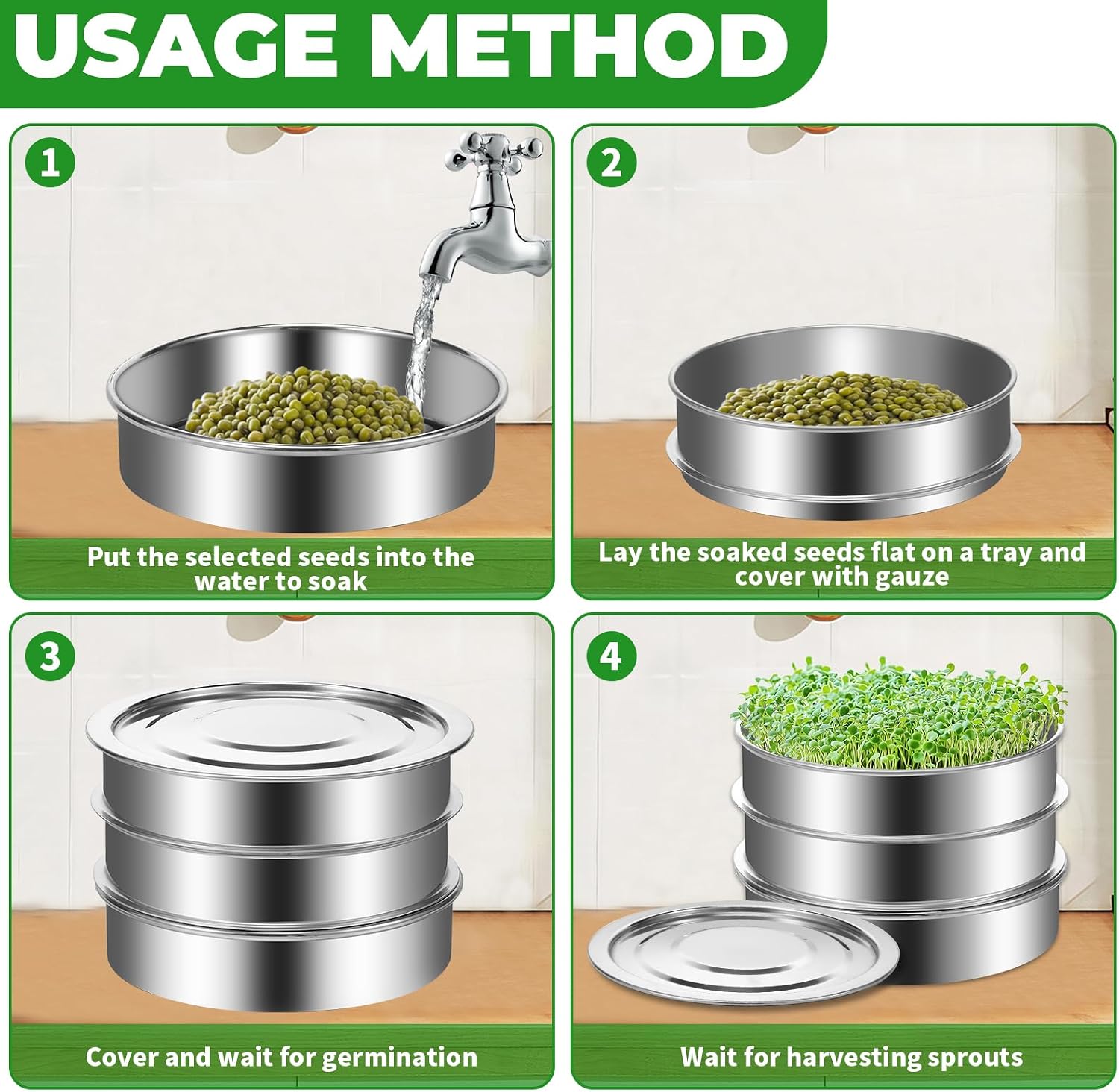 USAGE METHOD

1

Put the selected seeds into the water to soak

2

Lay the soaked seeds flat on a tray and cover with gauze

3

Cover and wait for germination

4

Wait for harvesting sprouts