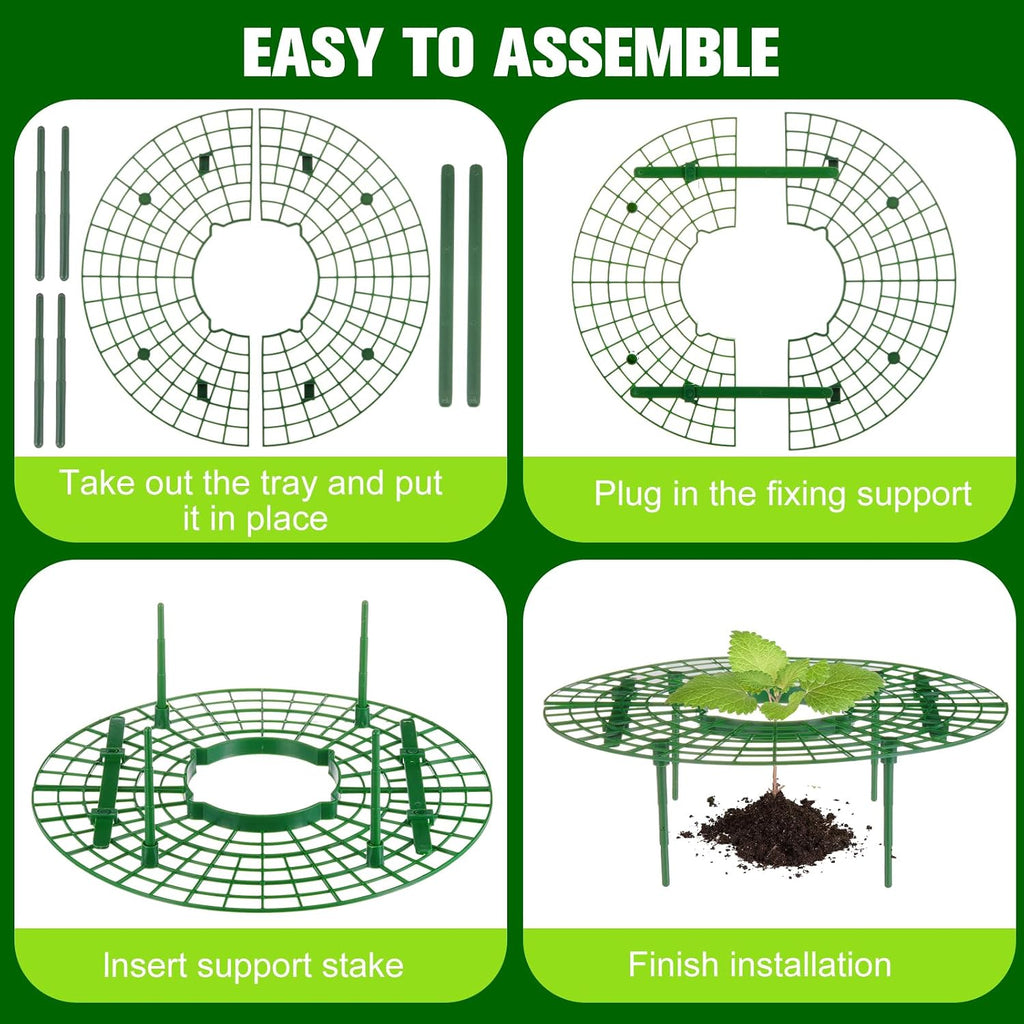 EASY TO ASSEMBLE

Take out the tray and put it in place

Plug in the fixing support

Insert support stake

Finish installation